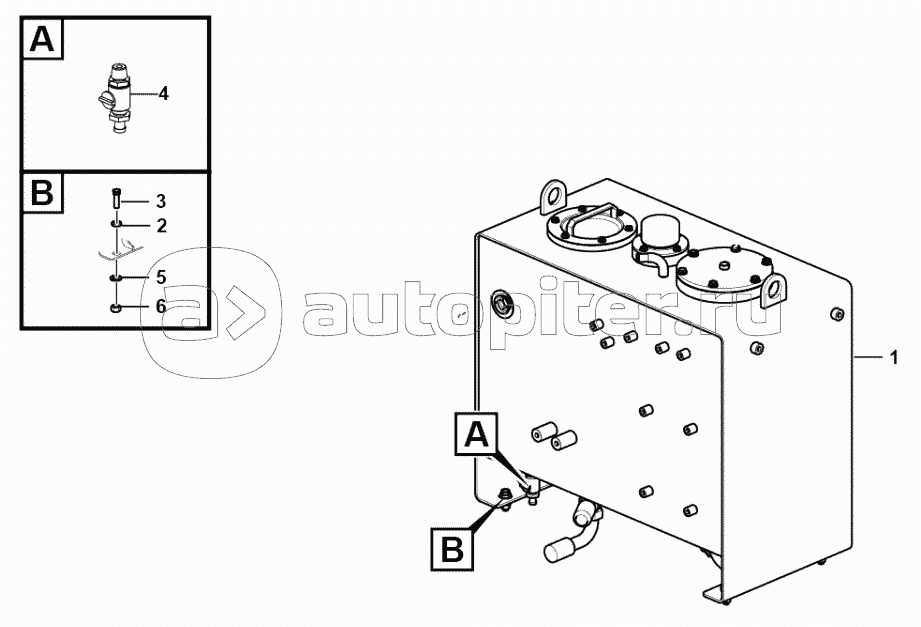 A
4
B
3
2
5
6
autopiter.ru
1
A
B