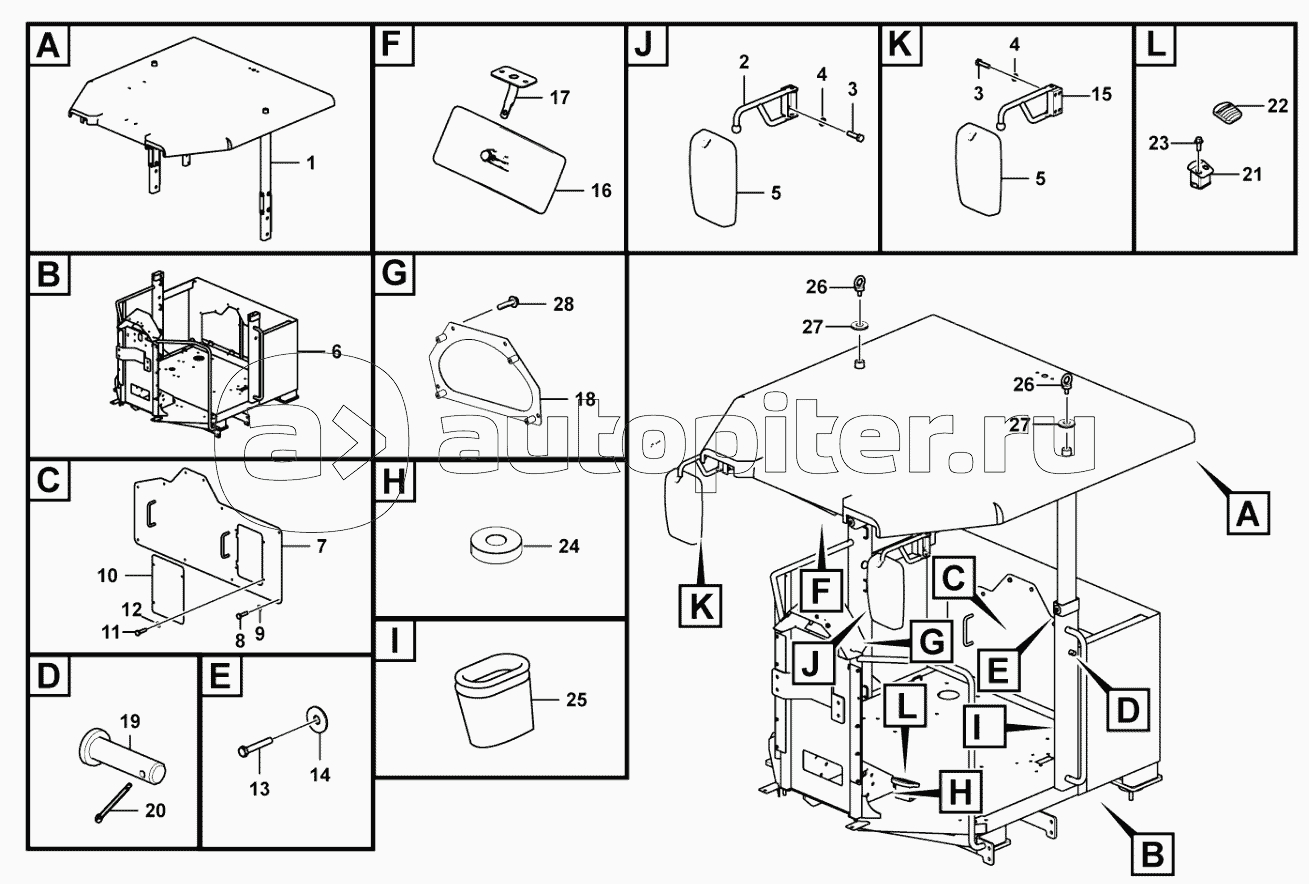 A
1

F
17
16

J
2
4
3
5

K
4
3
15
5

L
22
23
21

B
6

G
28
18

C
7
10
12
11
8
9

H
24

D
19
20

E
13
14

I
25

26
27
26
27
A
K
F
C
J
G
E
D
L
I
H
B

autopiter.ru