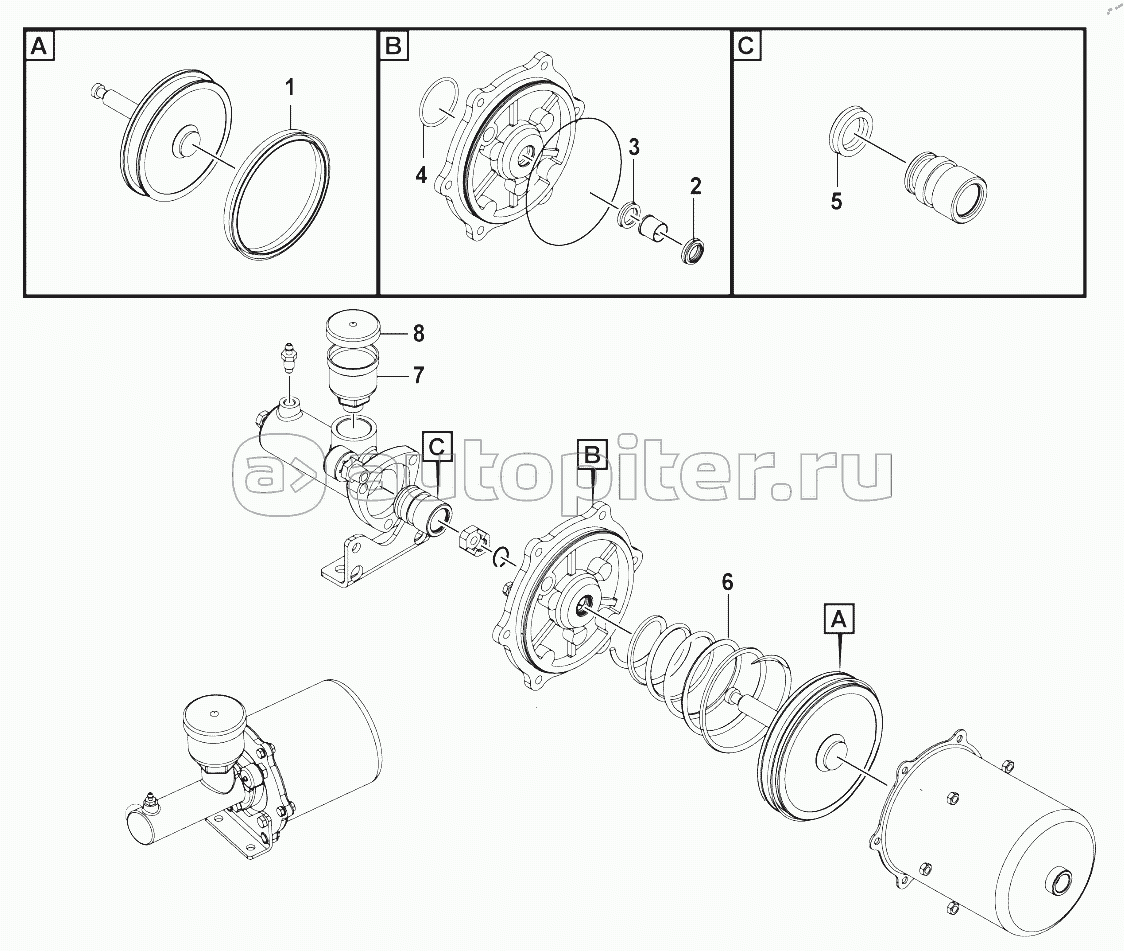 A
1
B
4
3
2
C
5
8
7
C
B
autopiter.ru
6
A