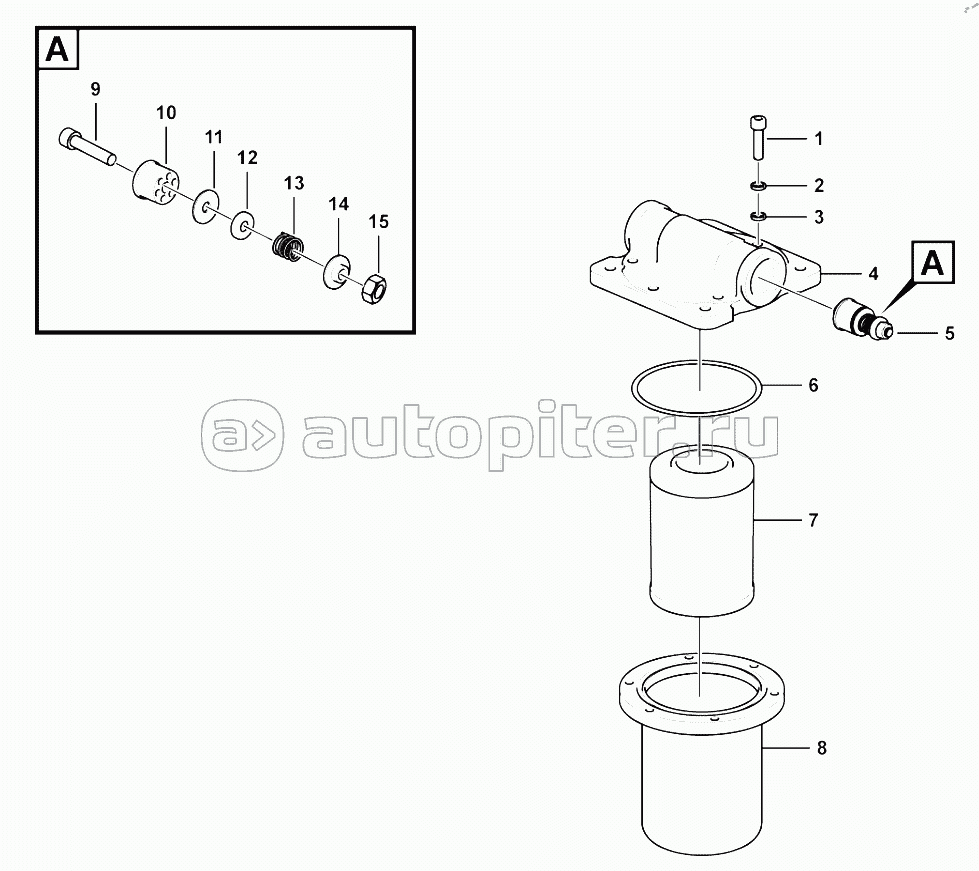 A
9
10
11
12
13
14
15
1
2
3
4
A
5
6
autopiter.ru
7
8