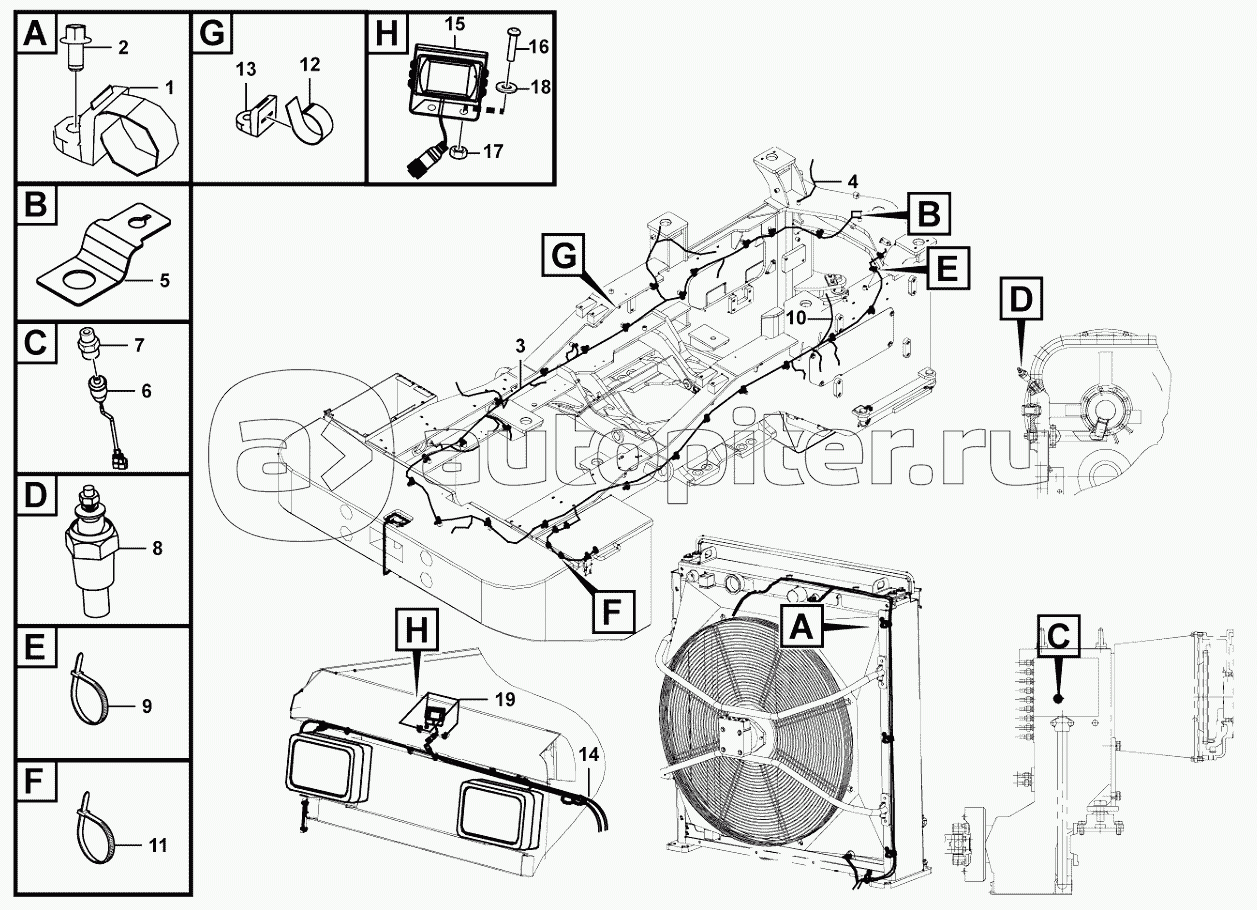 A
2
1
G
13
12
H
15
16
18
17
B
5
C
7
6
D
8
E
9
F
11
4
B
G
E
D
10
3
autopiter.ru
F
H
19
14
A
C