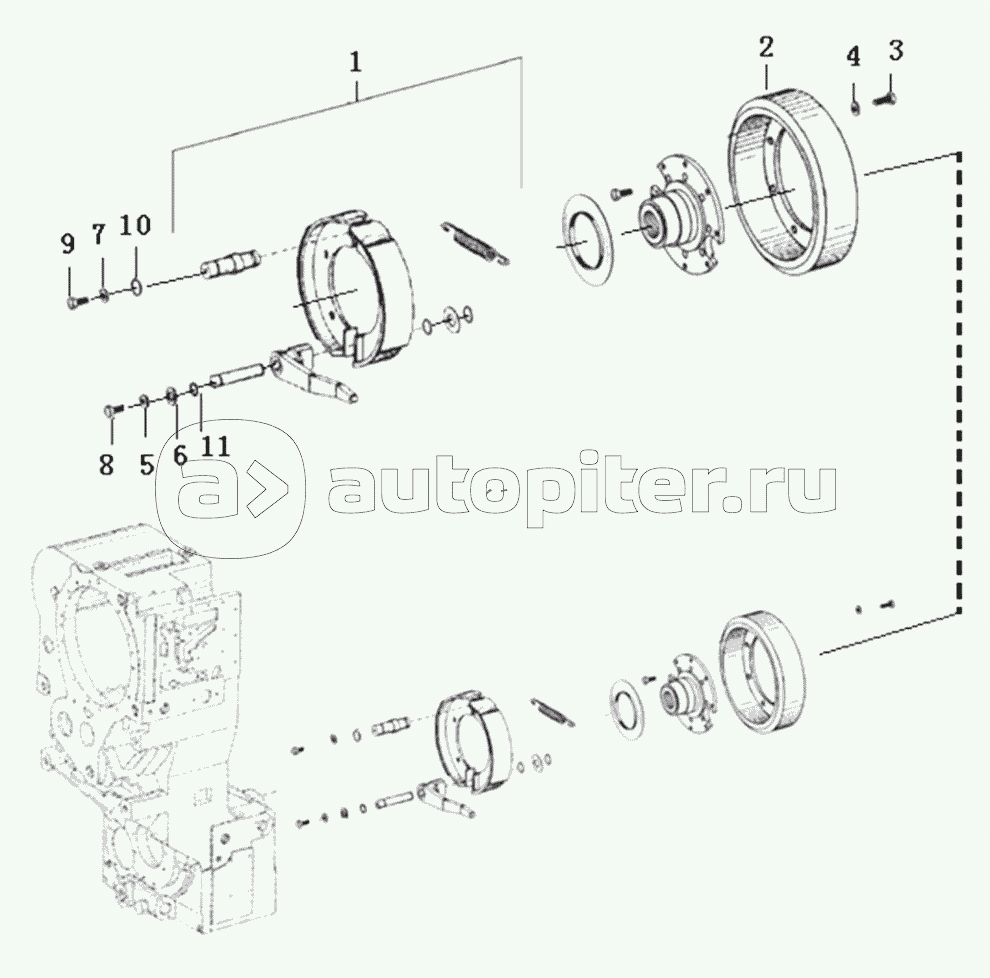 1
2
4
3
9
7
10
8
5
6
11
autopiter.ru