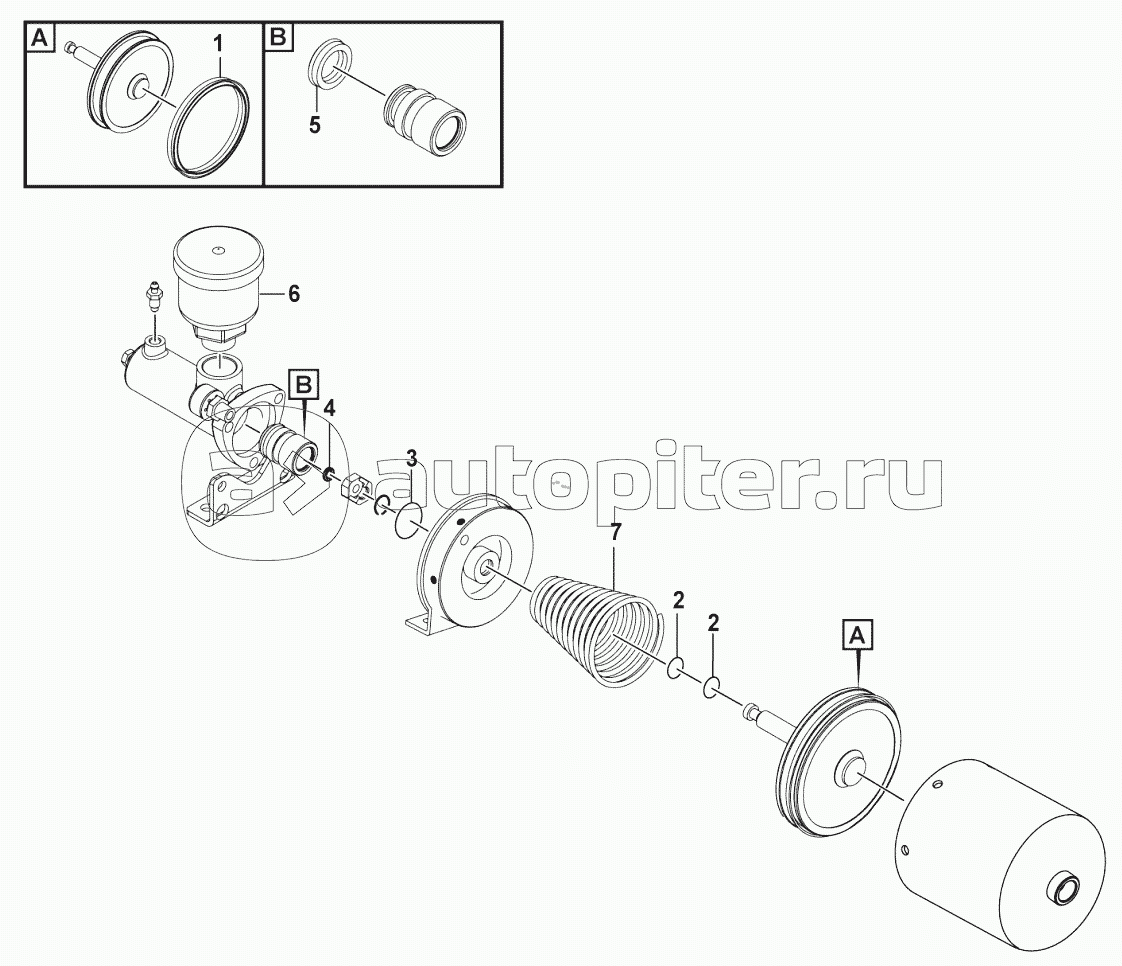 A
1
B
5
6
B
4
3
autopiter.ru
7
2
2
A