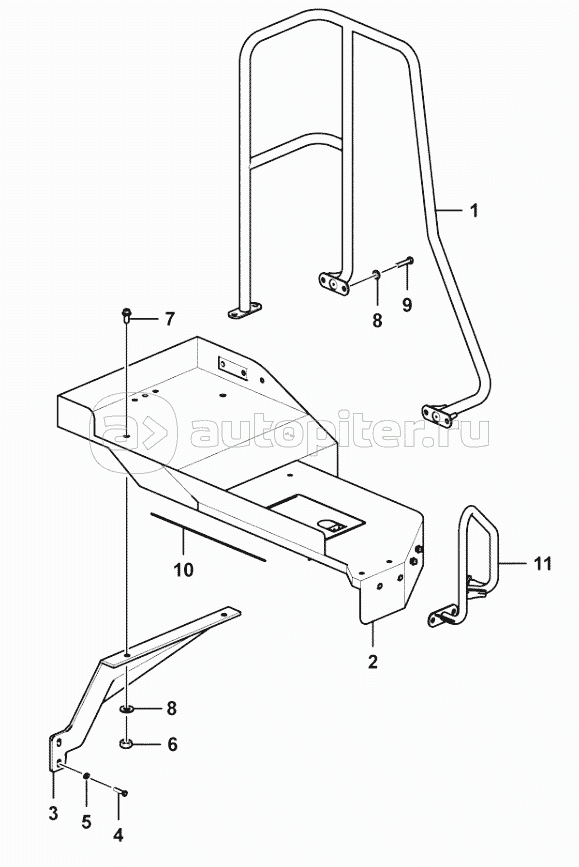 1
8
9
7
autopiter.ru
10
11
2
8
6
3
5
4