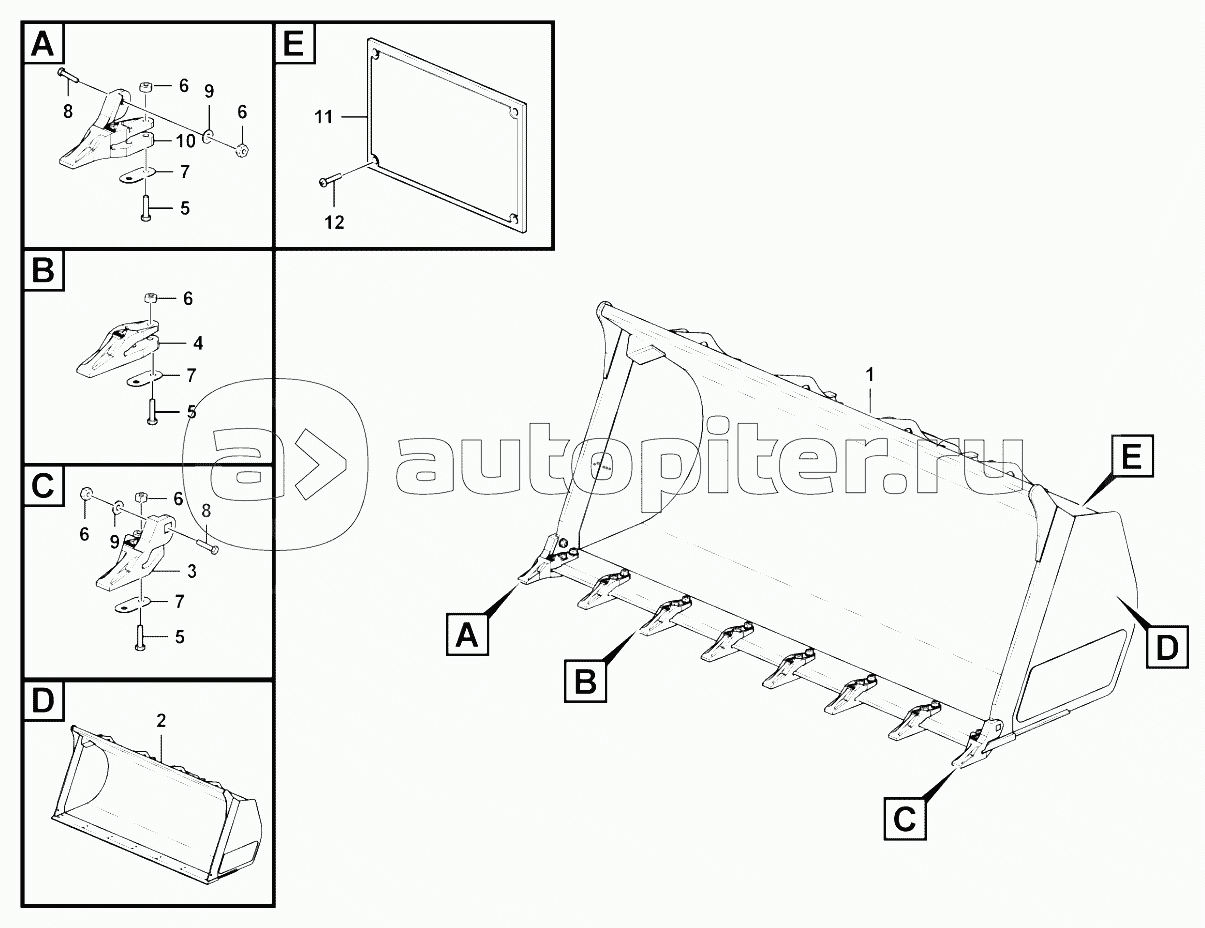 A
8
6
9
6
10
7
5

E
11
12

B
6
4
7
5

C
6
6
8
9
3
7
5

D
2

autopiter.ru

1
E
D
A
B
C