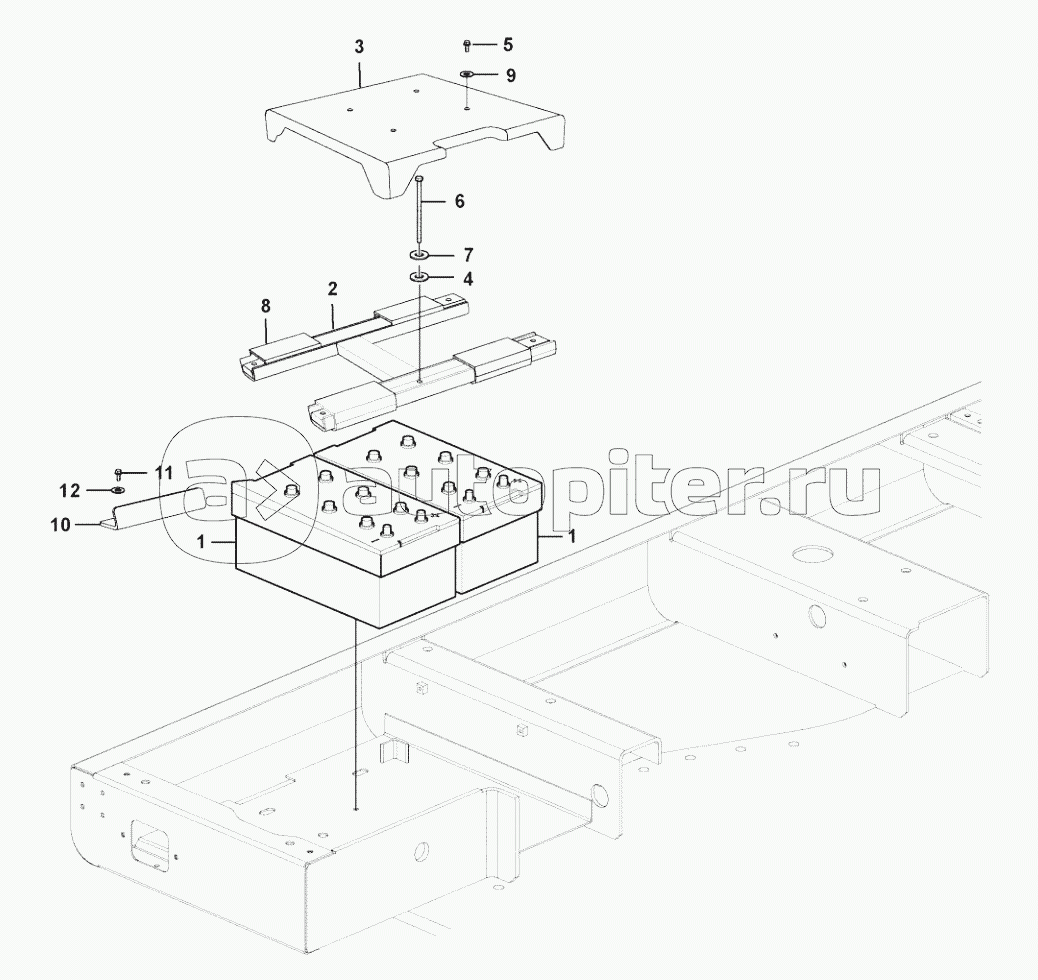 3
5
9
6
7
4
8
2
11
12
10
1
1
autopiter.ru