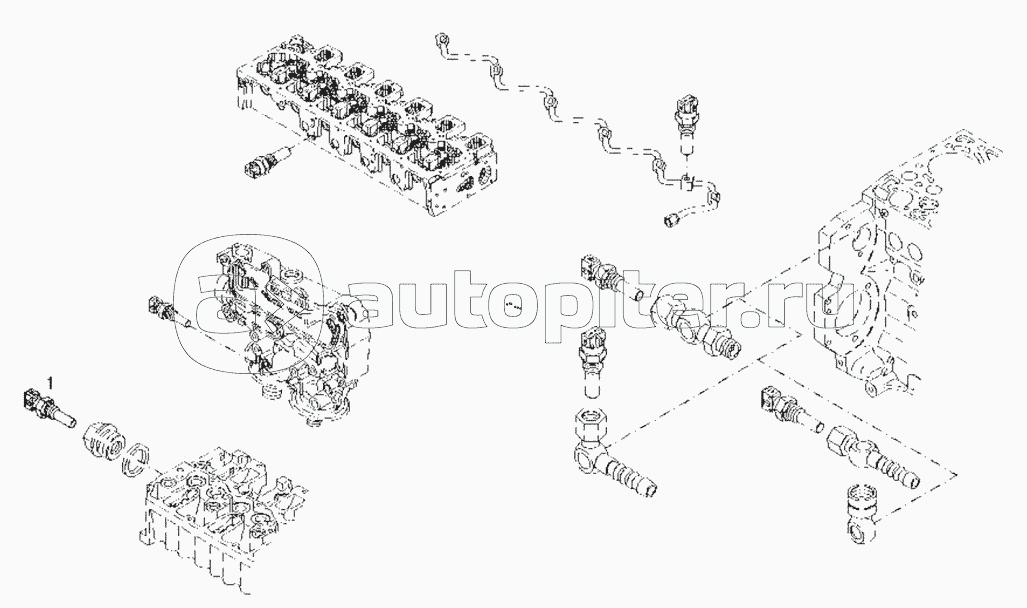 autopiter.ru

1