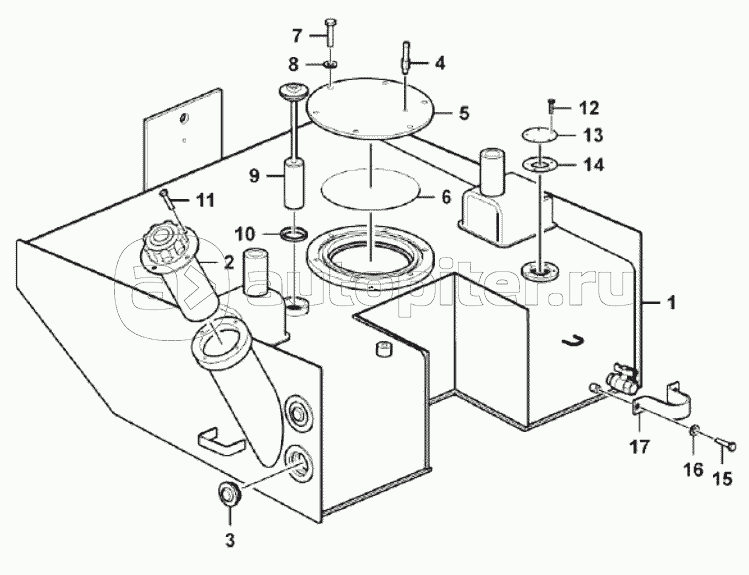 7
8
4
5
12
13
14
9
6
11
10
2
autopiter.ru
1
17
16
15
3