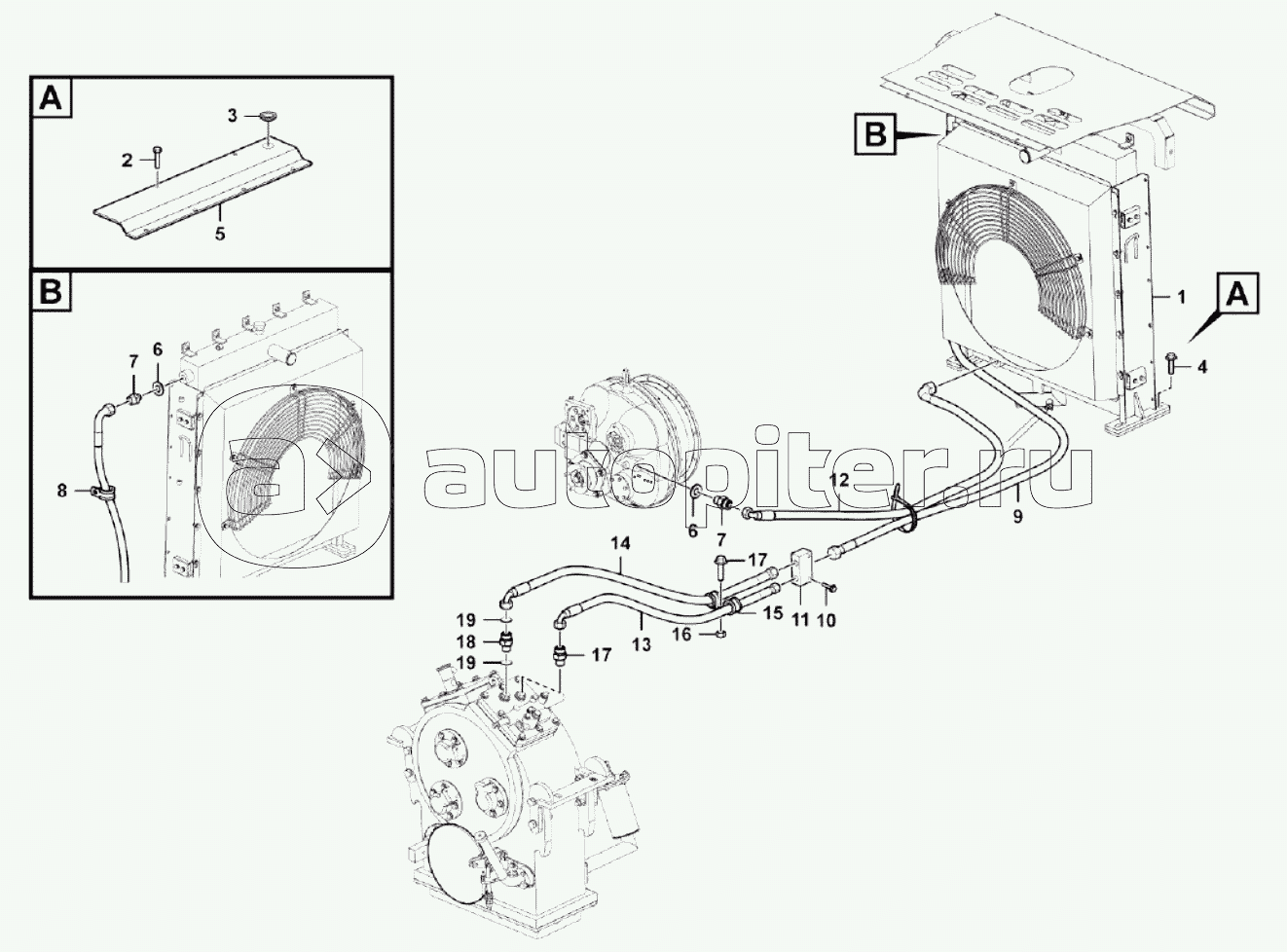 A
3
2
5
B
7
6
8
B
1
A
4
autopiter.ru
12
9
6
7
14
17
19
18
19
17
13
16
15
11
10