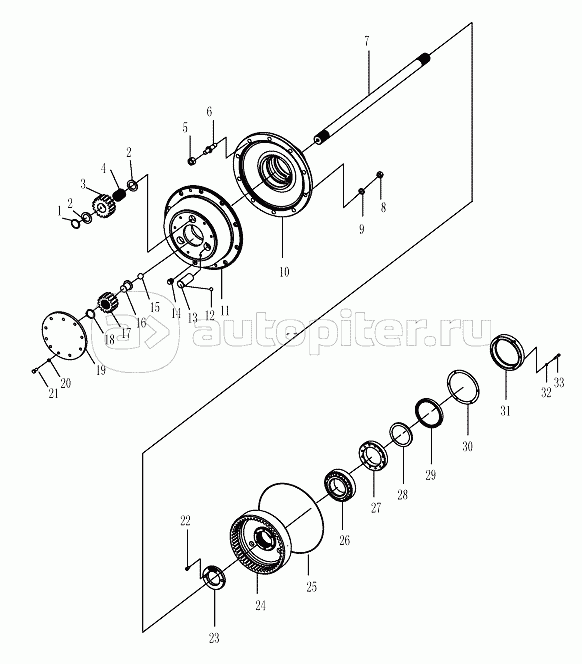 7
6
5
2
4
3
2
1
8
9
10
11
12
13
14
15
16
17
18
19
20
21
autopiter.ru
31
32
33
30
29
28
27
26
25
24
23
22