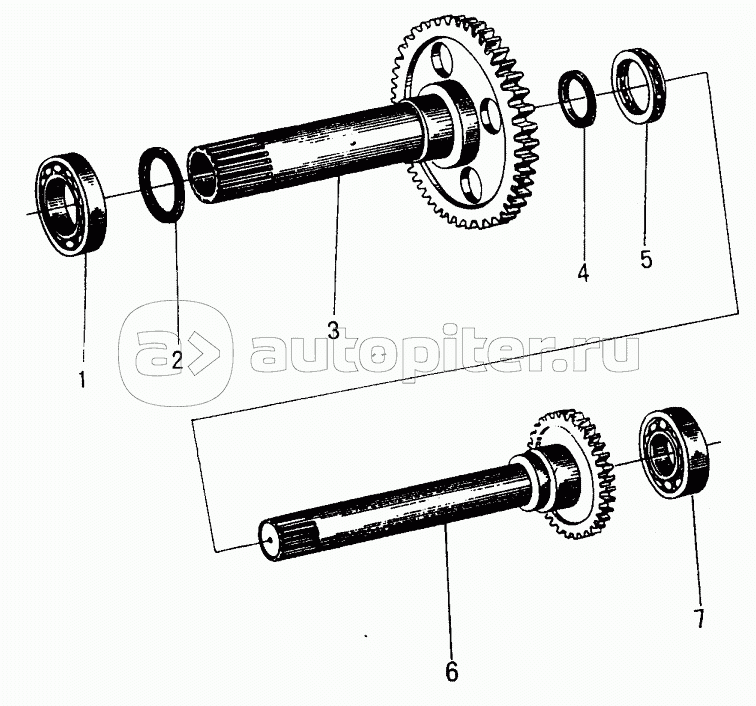 4
5
3
2
1
autopiter.ru
7
6