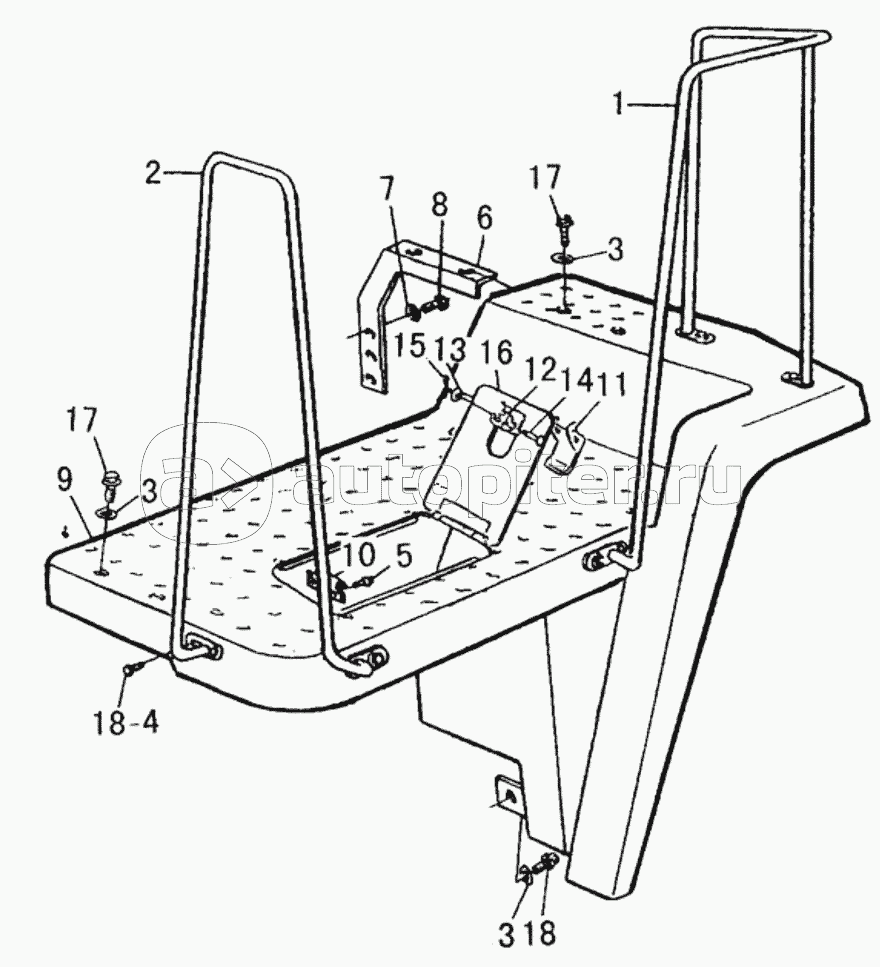 1
2
17
7
8
6
3
15
13
16
12
14
11
17
9
3
autopiter.ru
10
5
18-4
3
18