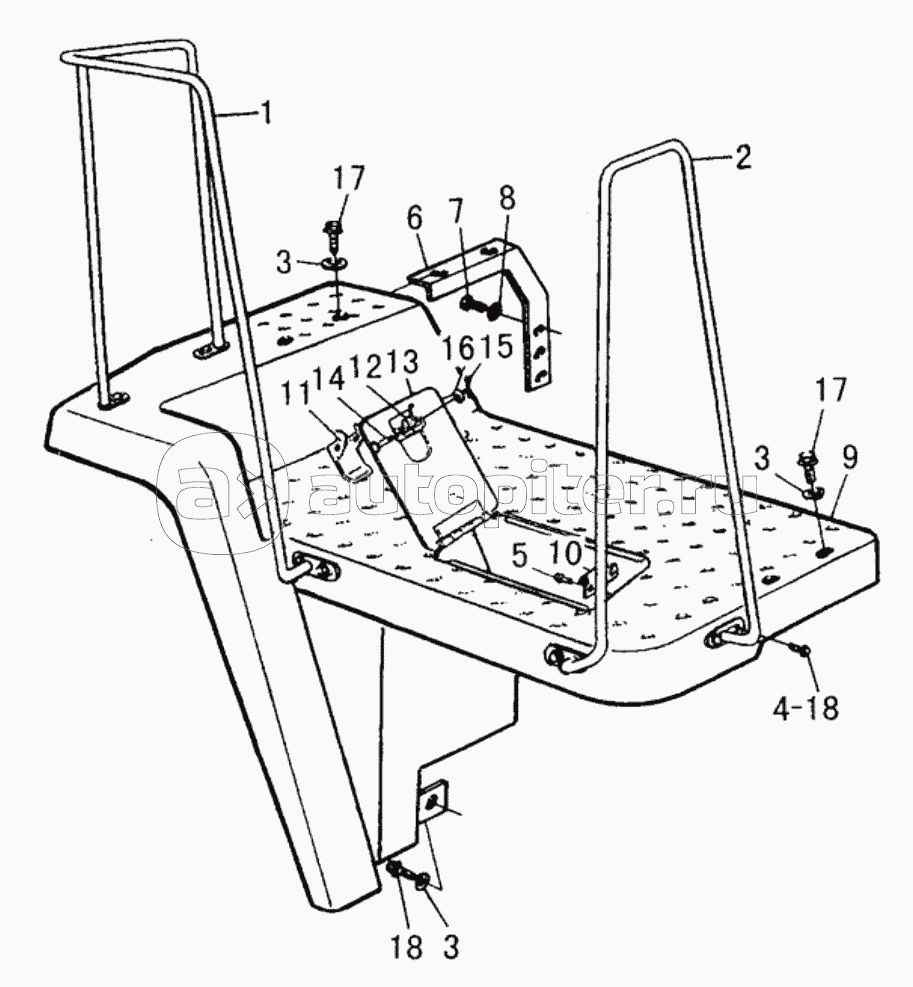 1
2
17
3
6
7
8
16
15
11
14
12
13
17
3
9
autopiter.ru
5
10
4-18
18
3