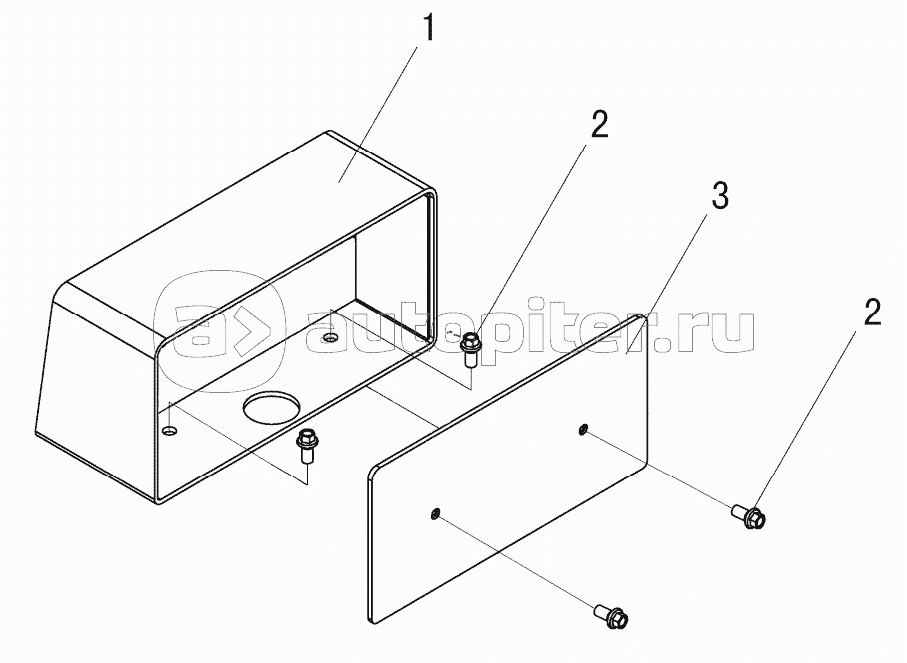 1
2
3
2
autopiter.ru