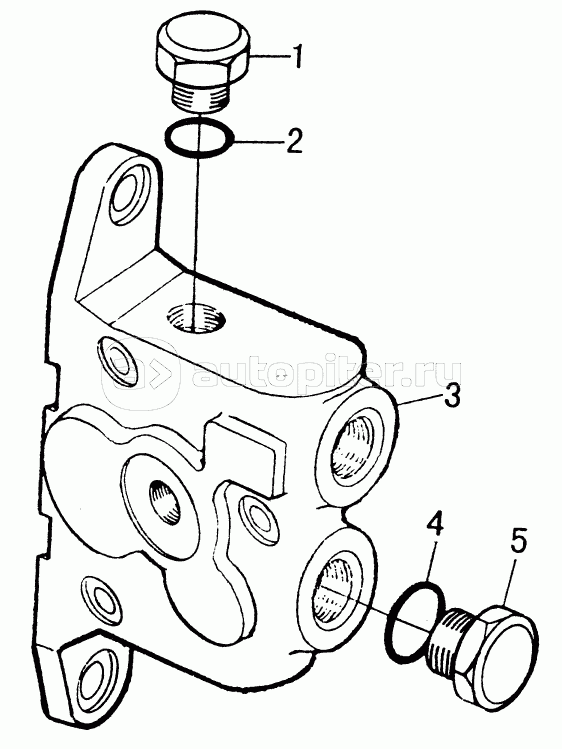 1
2
autopiter.ru
3
4
5