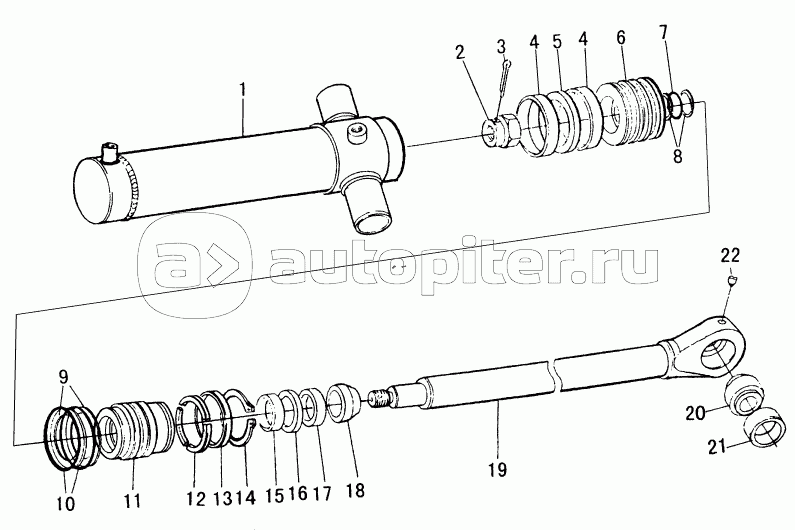 1
2
3
4
5
4
6
7
8
autopiter.ru
22
9
10
11
12
13
14
15
16
17
18
19
20
21