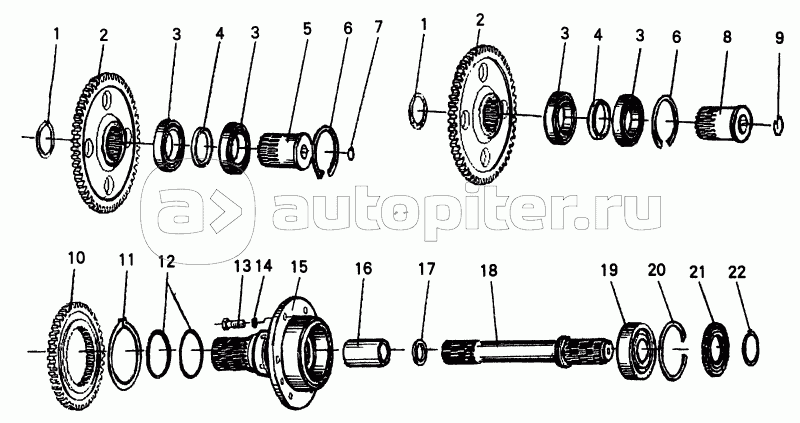 1 2 3 4 3 5 6 7

1 2 3 4 3 6 8 9

autopiter.ru

10 11 12 13 14 15 16 17 18 19 20 21 22