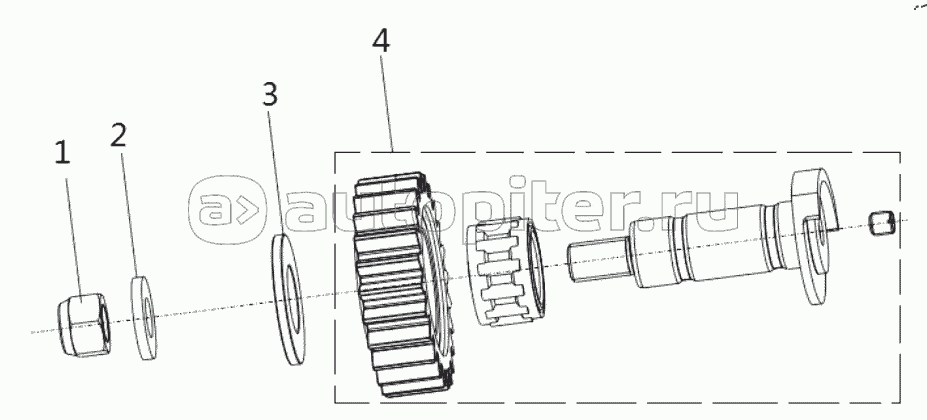 4
3
2
1
autopiter.ru