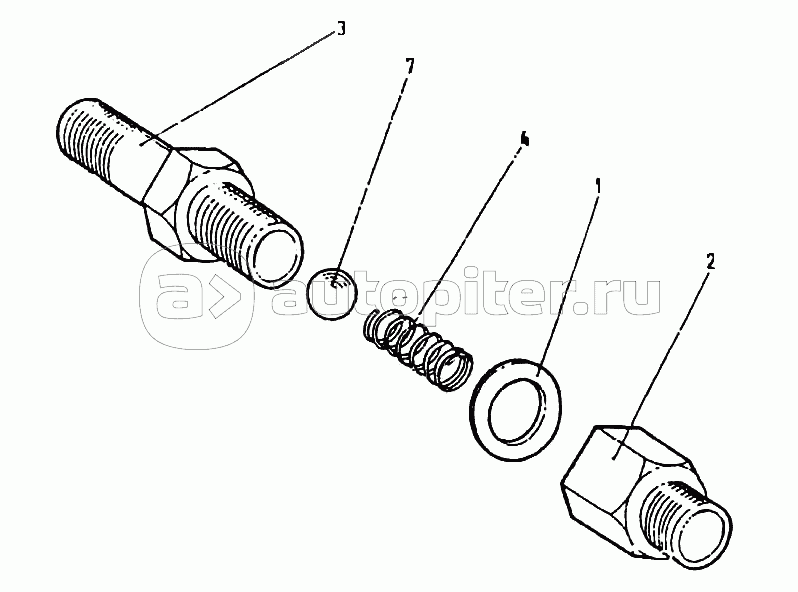 3
7
4
1
2
autopiter.ru