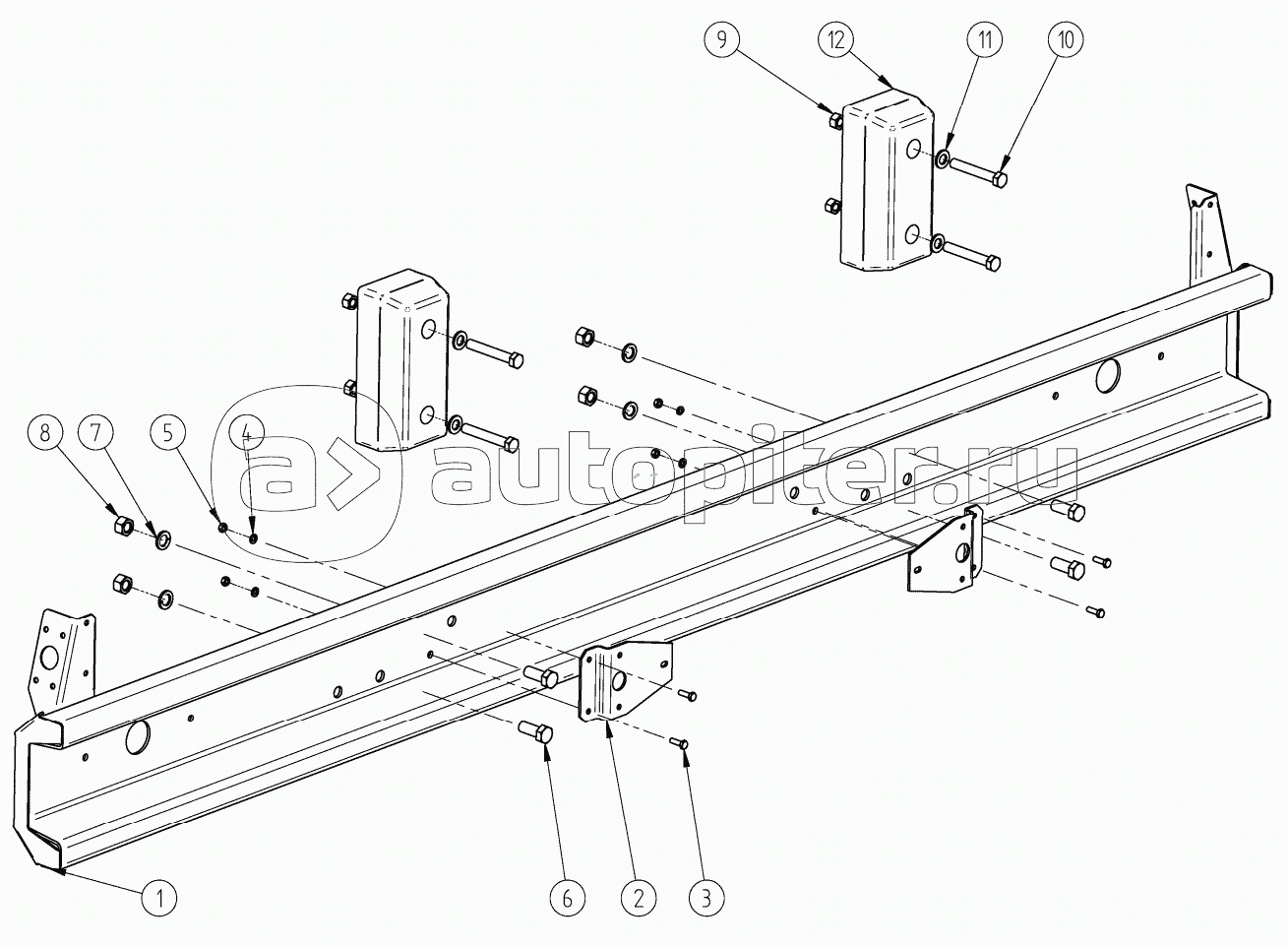 9
12
11
10
8
7
5
4
autopiter.ru
1
6
2
3