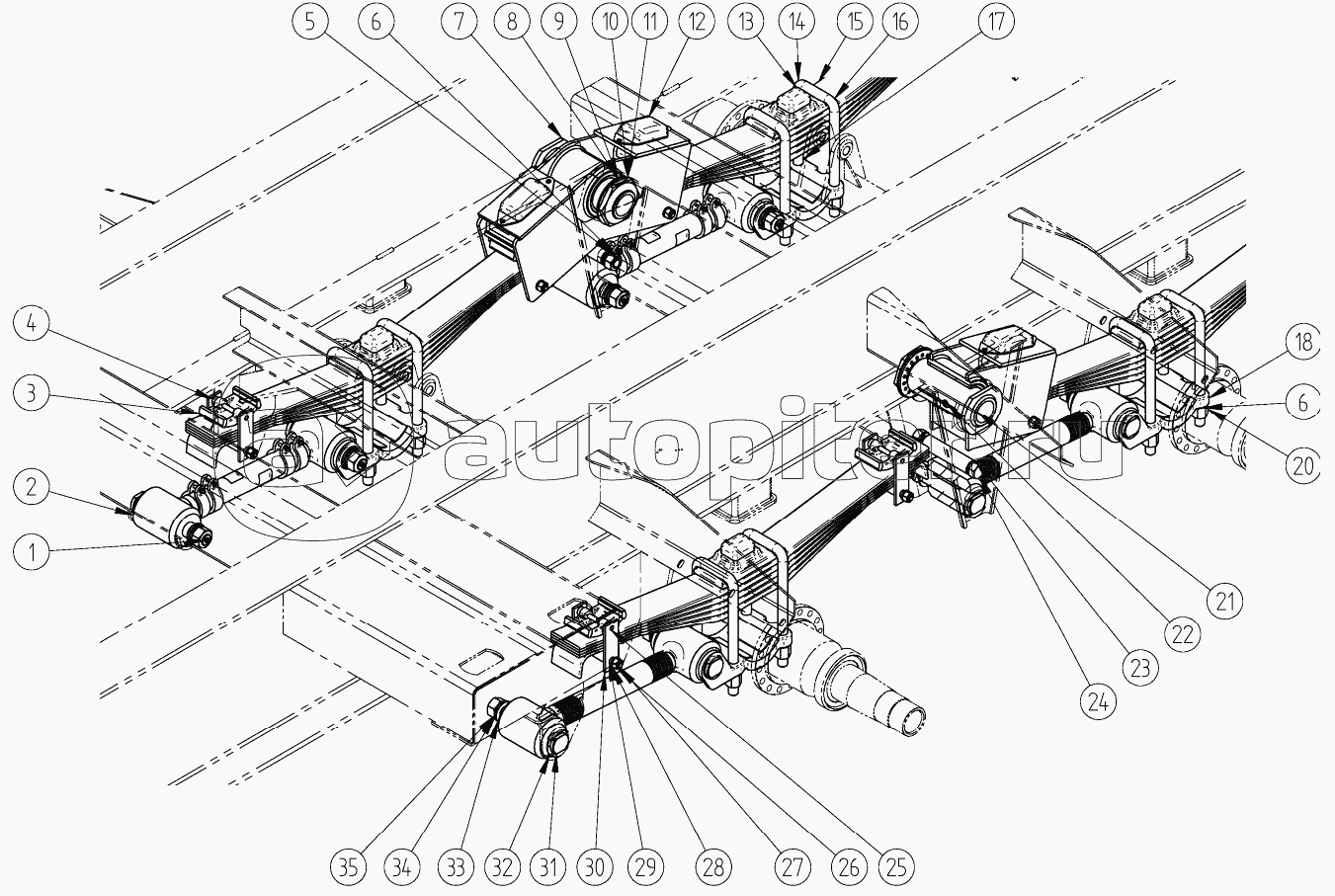 5 6 7 8 9 10 11 12 13 14 15 16 17

4
3
2
1

18
6
20
21
22
23
24

35 34 33 32 31 30 29 28 27 26 25

autopiter.ru