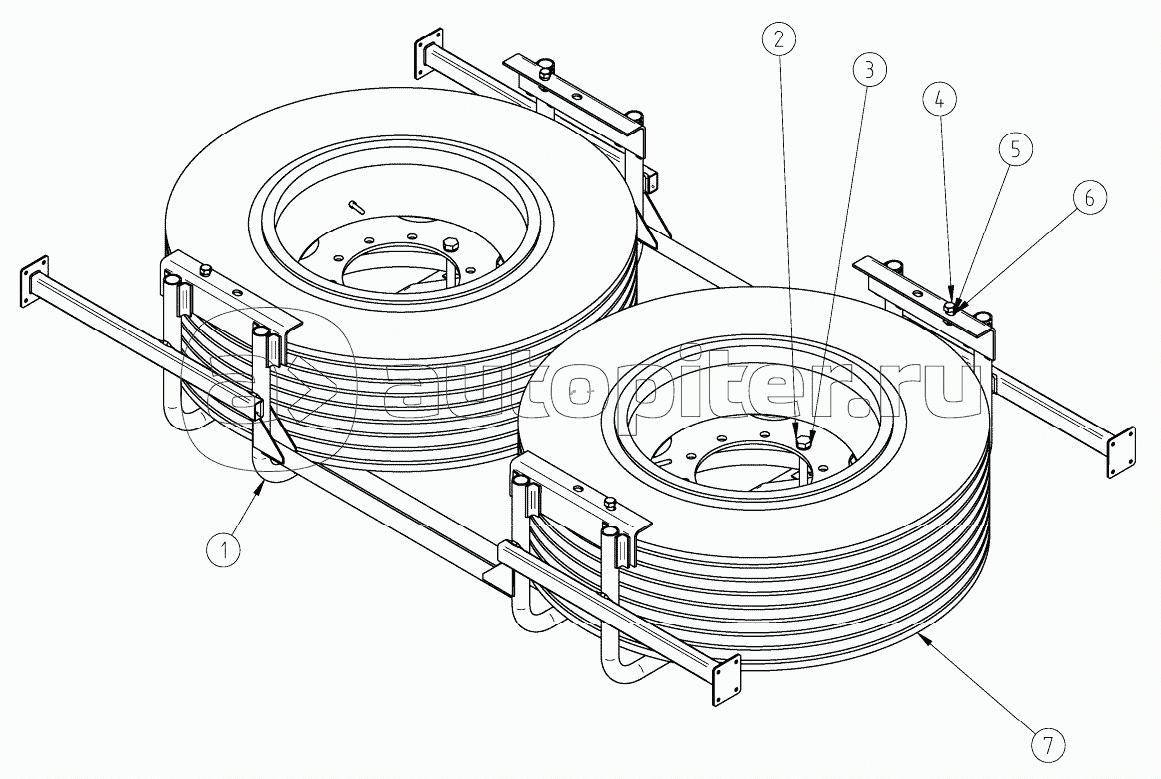 2
3
4
5
6
autopiter.ru
1
7