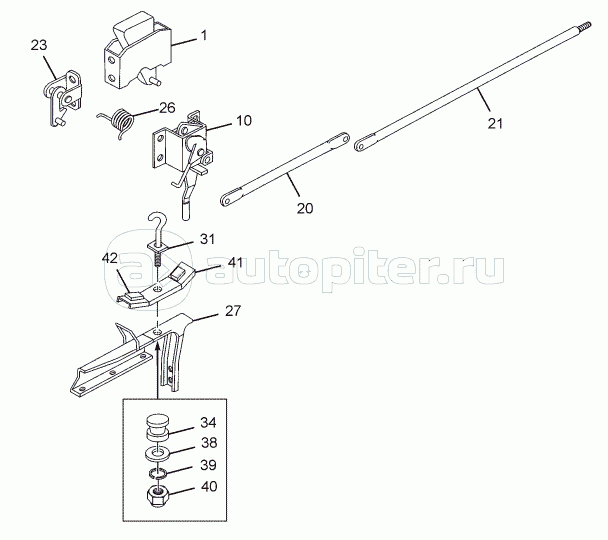 23
1
26
10
21
20
31
42
41
autopiter.ru
27
34
38
39
40