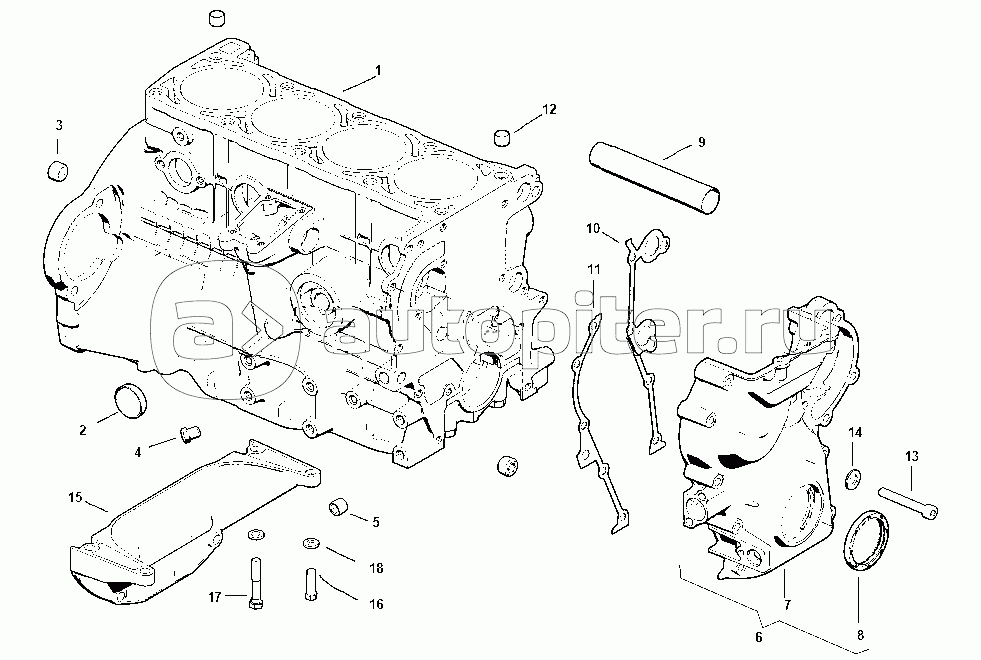 1
12
3
9
10
11
autopiter.ru
2
4
14
13
15
5
18
17
16
7
6
8