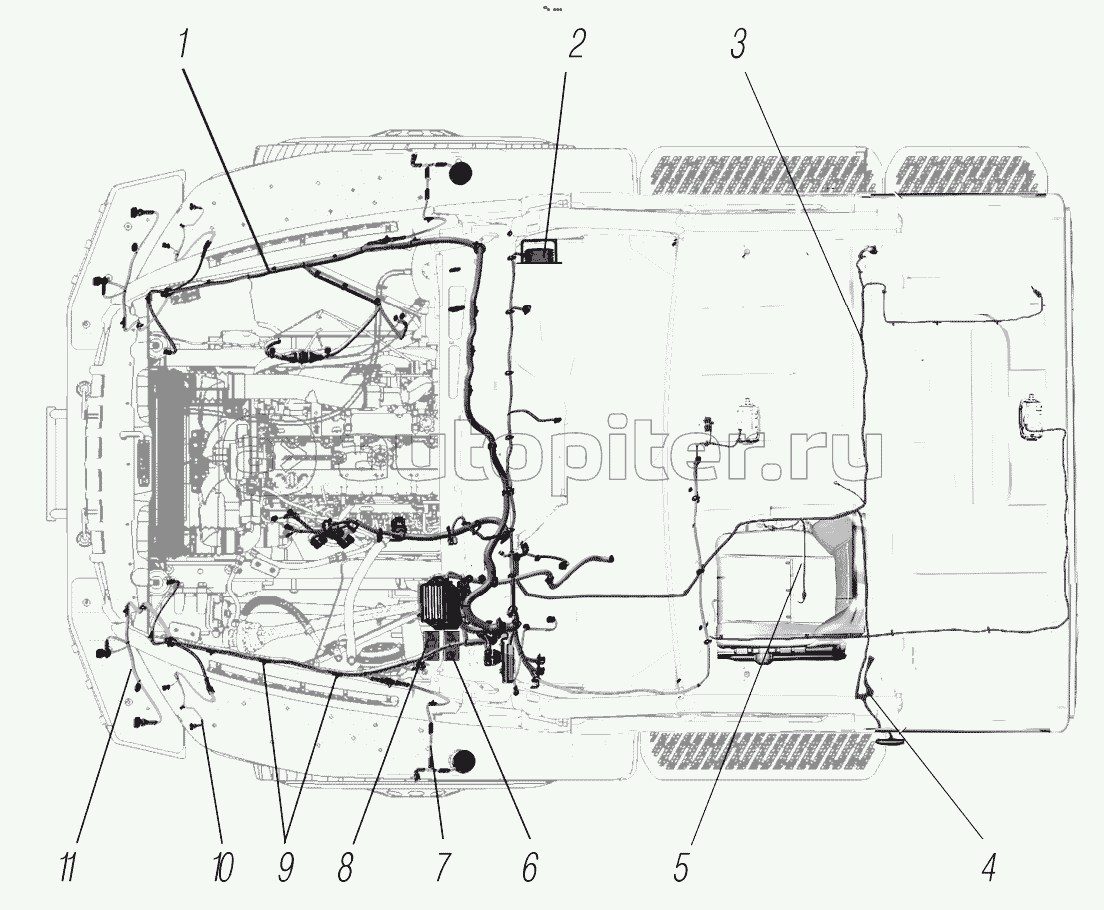 1
2
3
autopiter.ru
11
10
9
8
7
6
5
4