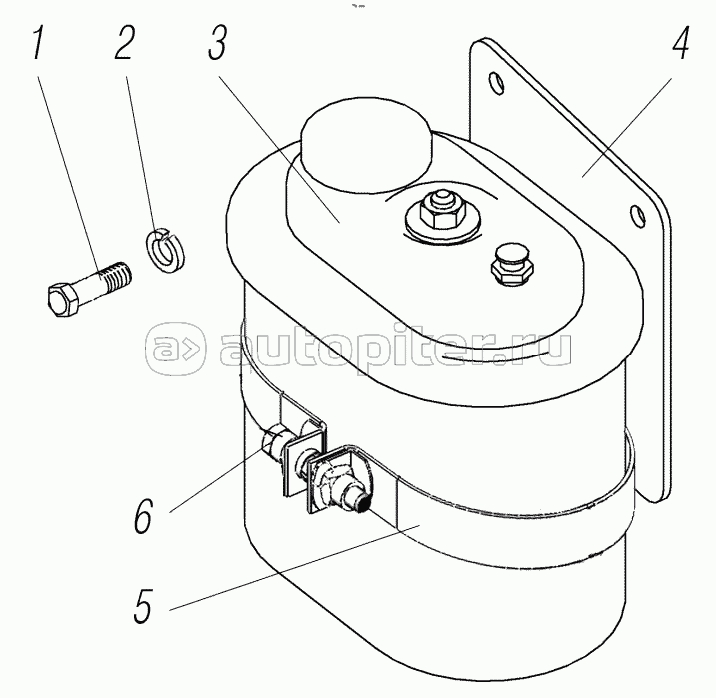 1 2 3 4

a> autopiter.ru

6

5