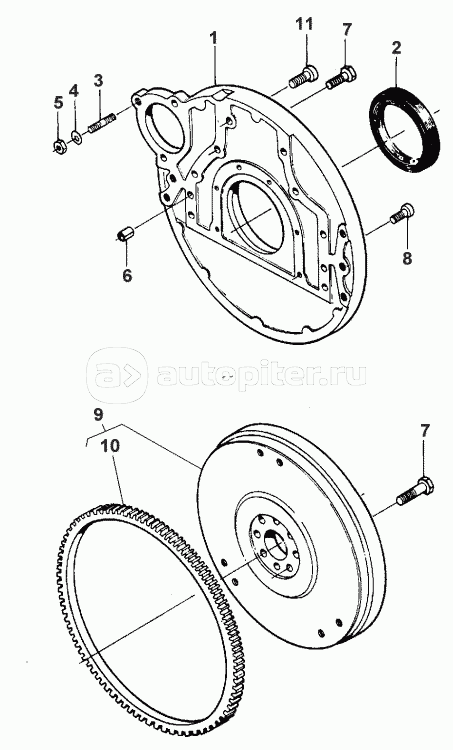 1
11
7
2
5
4
3
6
8
autopiter.ru
9
10
7