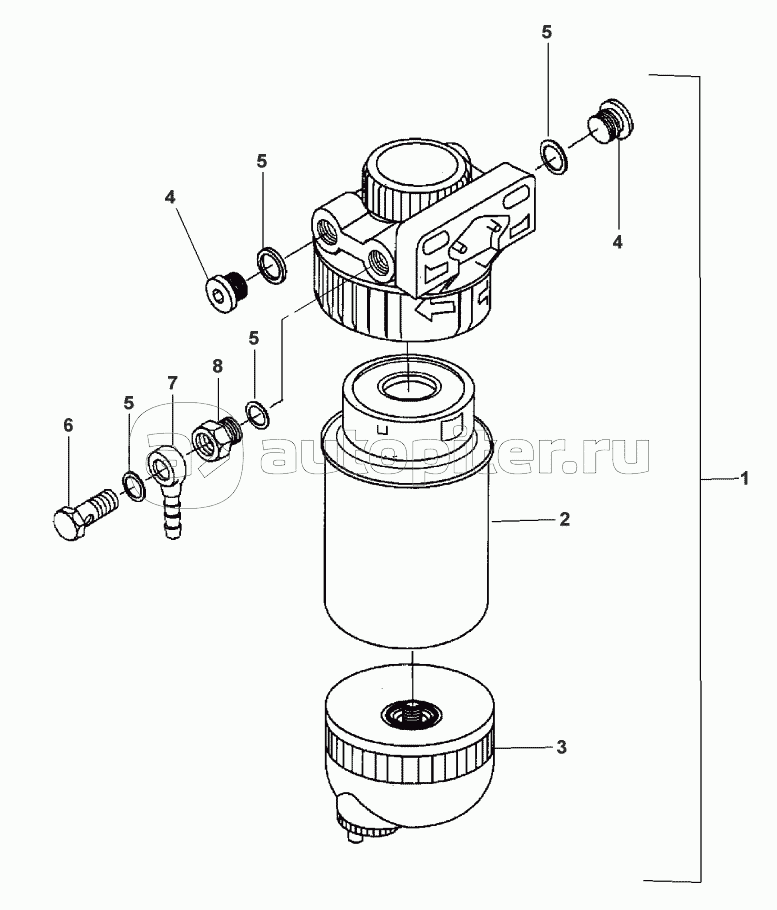 5
5
4
4
5
8
7
5
6
autopiter.ru
1
2
3