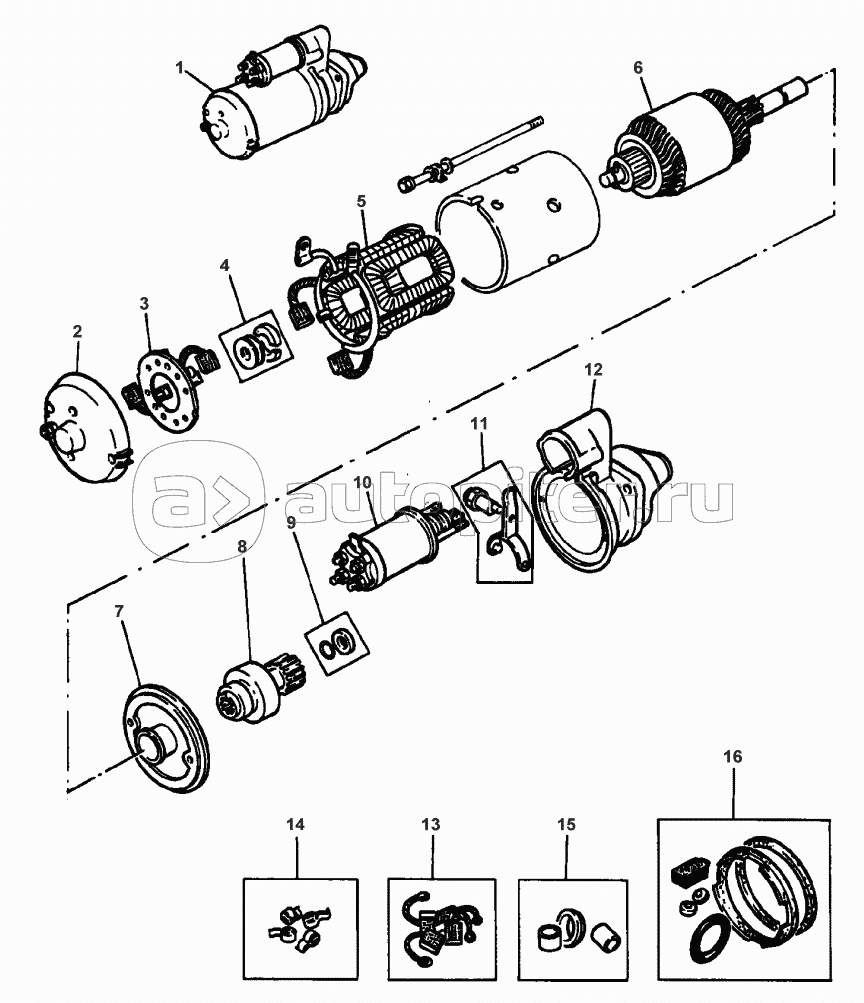 1
6
5
4
3
2
12
11
10
9
8
7
16
14
13
15
autopiter.ru