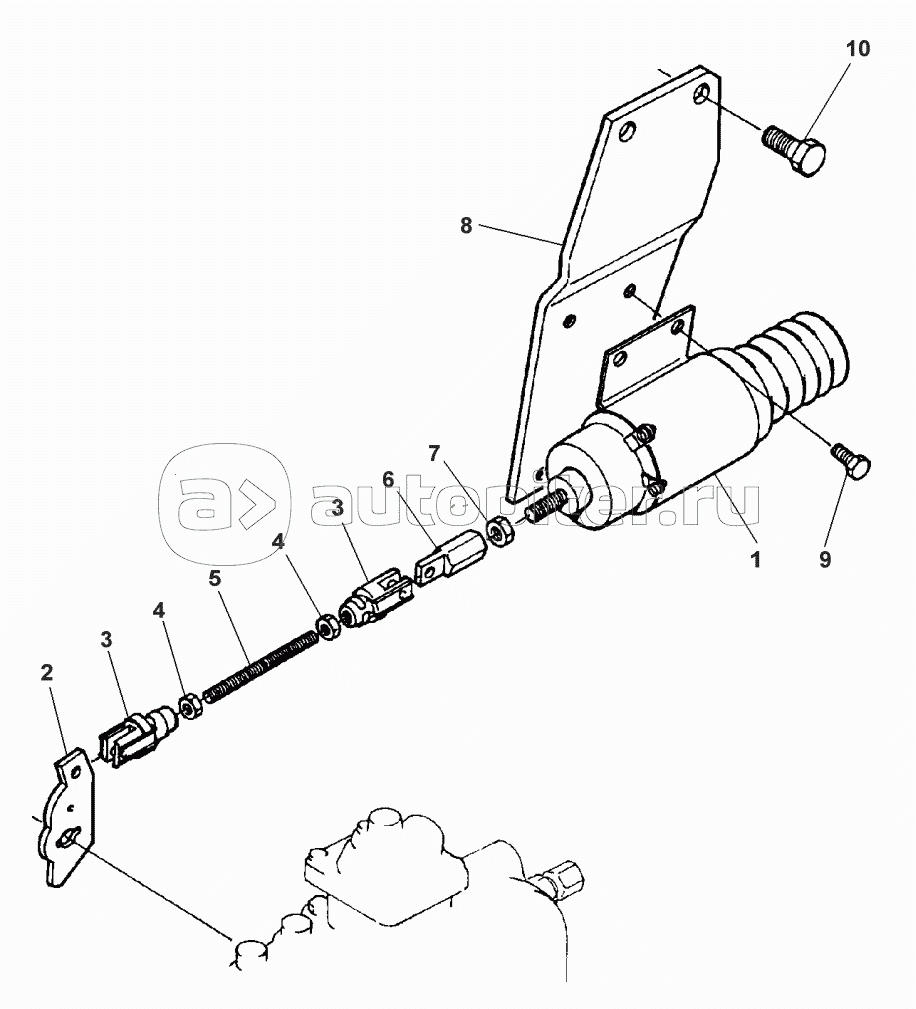 10
8
7
6
3
4
5
4
3
2
1
9
autopiter.ru