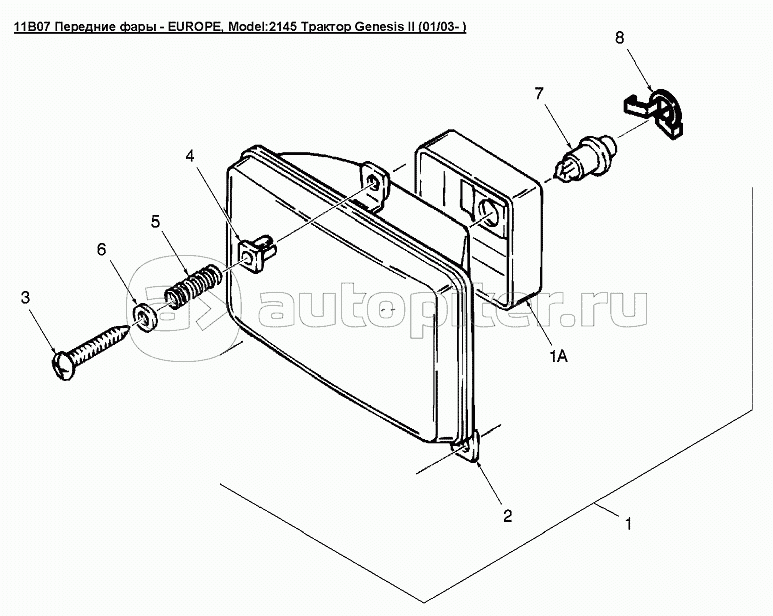 11B07 Передние фары - EUROPE, Model:2145 Трактор Genesis II (01/03- )

8

7

4

5

6

3

autopiter.ru

1A

2

1