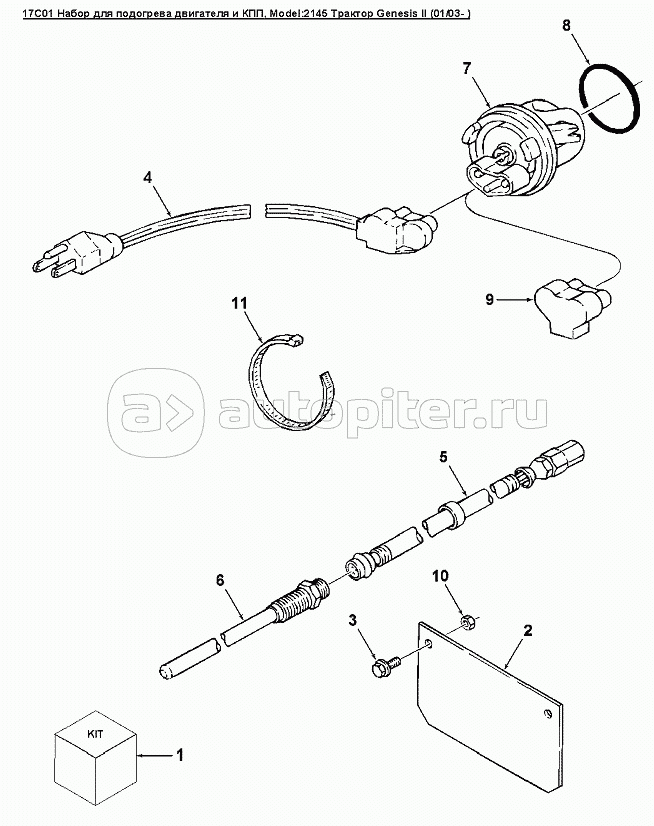 17C01 Набор для подогрева двигателя и КПП, Model:2145 Трактор Genesis II (01/03- )

8

7

4

9

11

autopiter.ru

5

6

10

3

2

KIT

1