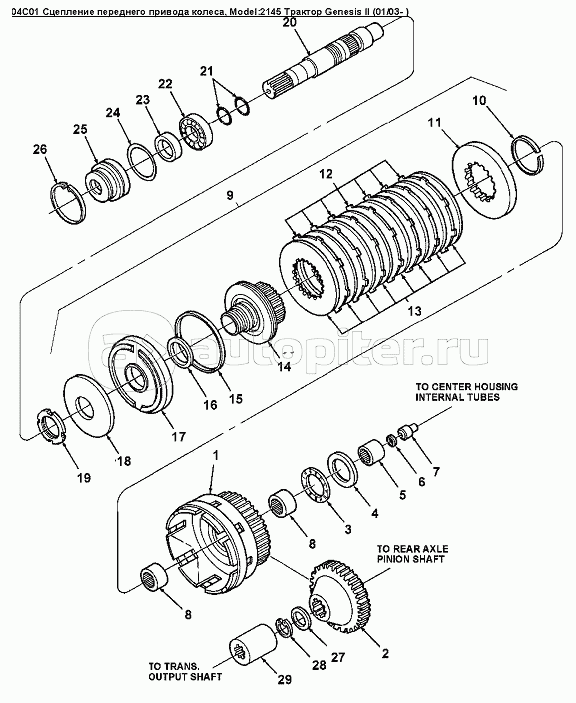 04C01 Сцепление переднего привода колеса, Model:2145 Трактор Genesis II (01/03- )

20
21
22
23
24
25
26
10
11
9
12
13
14
15
16
17
18
19
autopiter.ru
TO CENTER HOUSING INTERNAL TUBES
7
6
5
4
3
8
1
TO REAR AXLE PINION SHAFT
8
2
27
28
29
TO TRANS. OUTPUT SHAFT