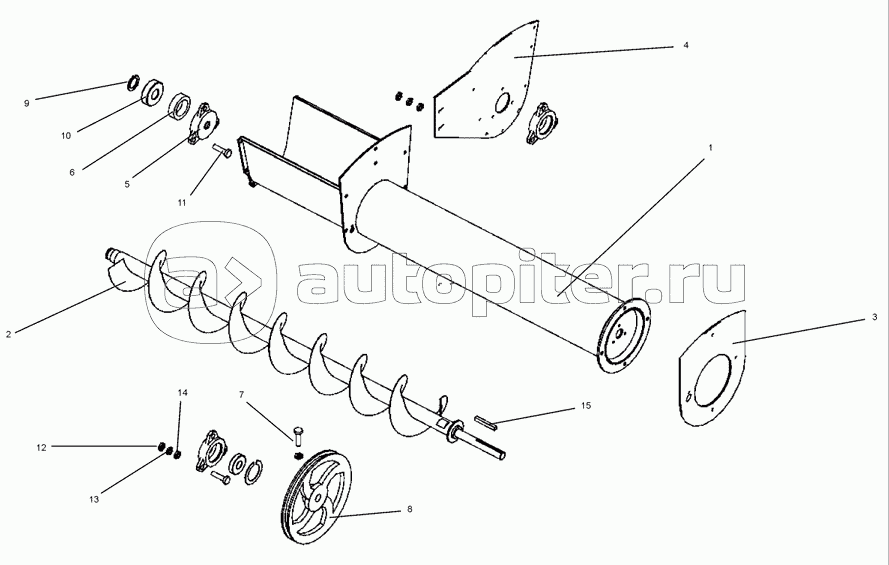 4
9
10
6
5
11
1
autopiter.ru
2
3
14
7
15
12
13
8