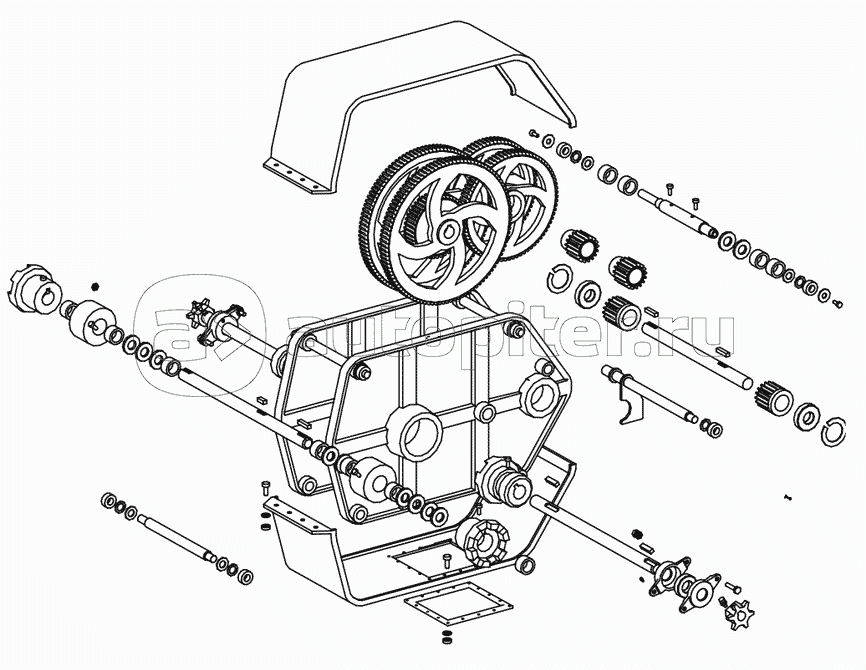 autopiter.ru