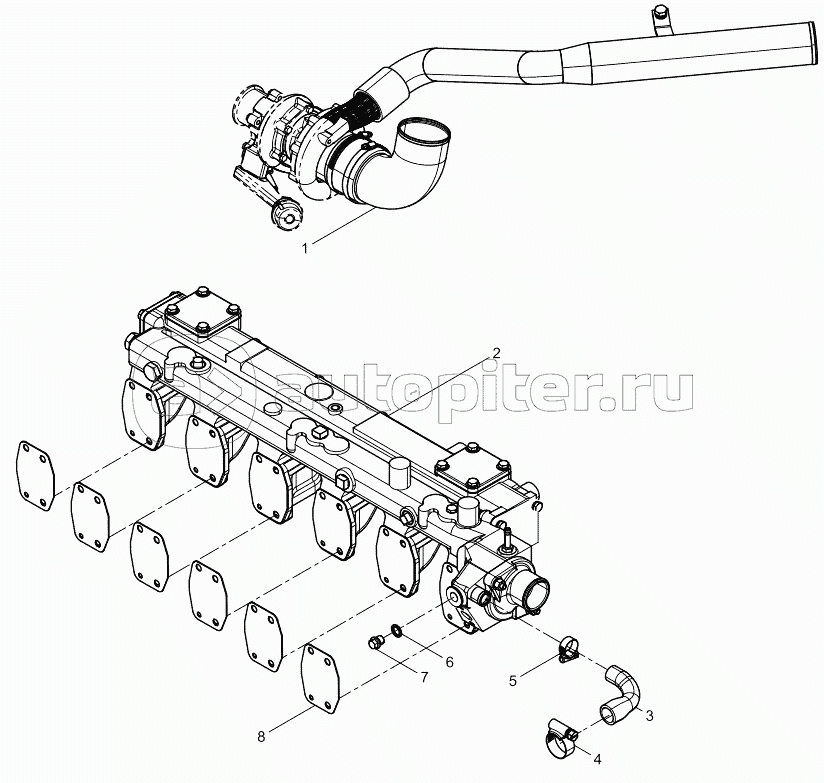 1

2

autopiter.ru

6

7

5

3

8

4