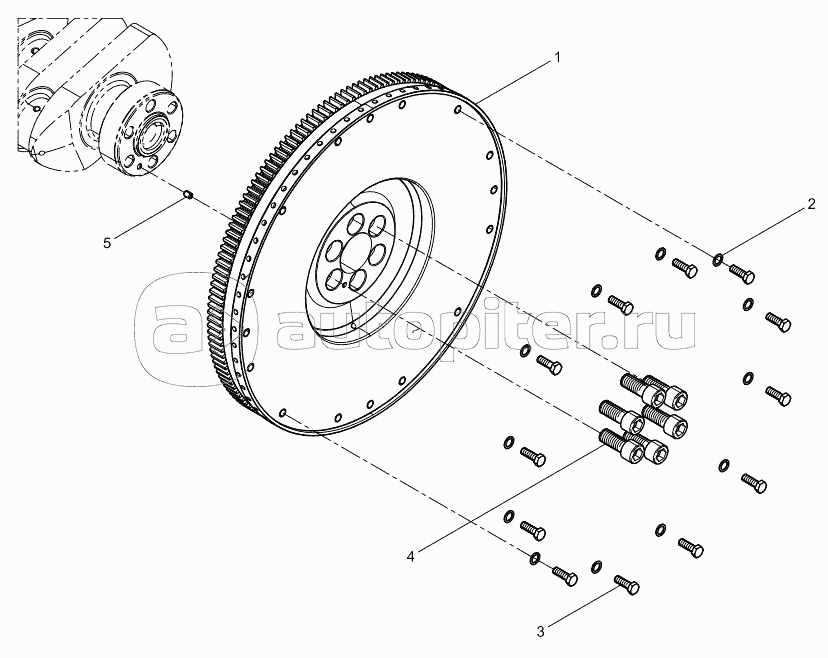 1
2
5
autopiter.ru
4
3