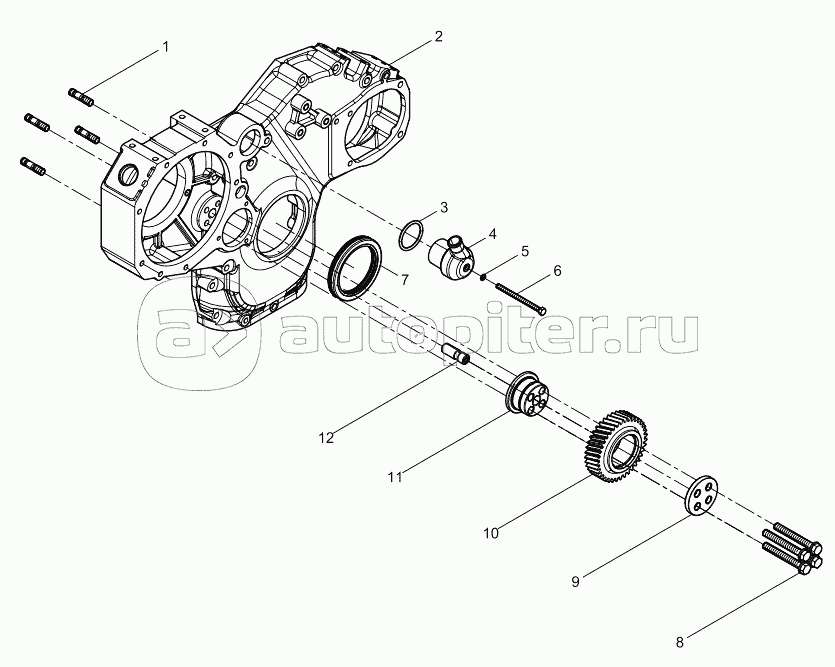 1
2
3
4
5
6
7
autopiter.ru
12
11
10
9
8