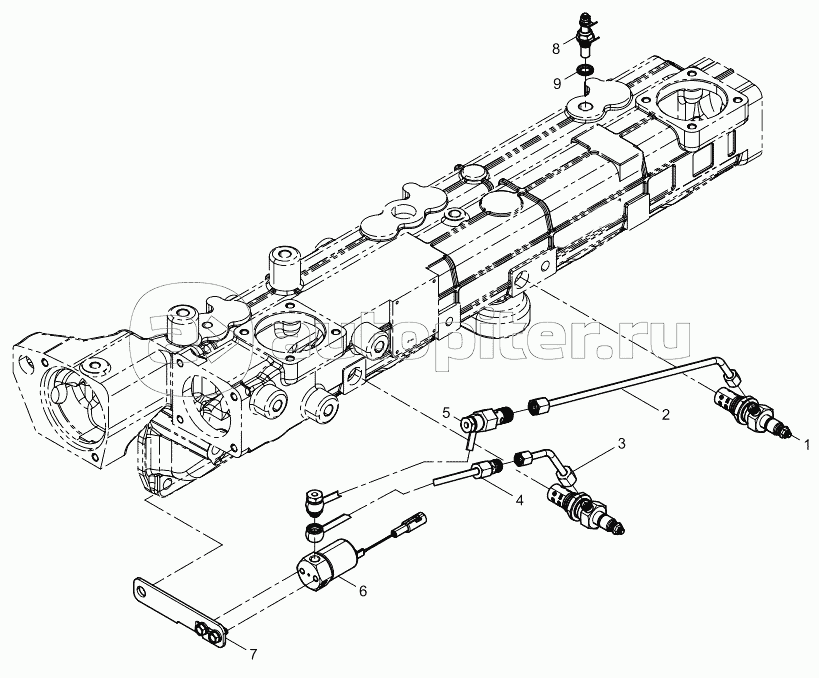 8
9
autopiter.ru
5
2
1
3
4
6
7