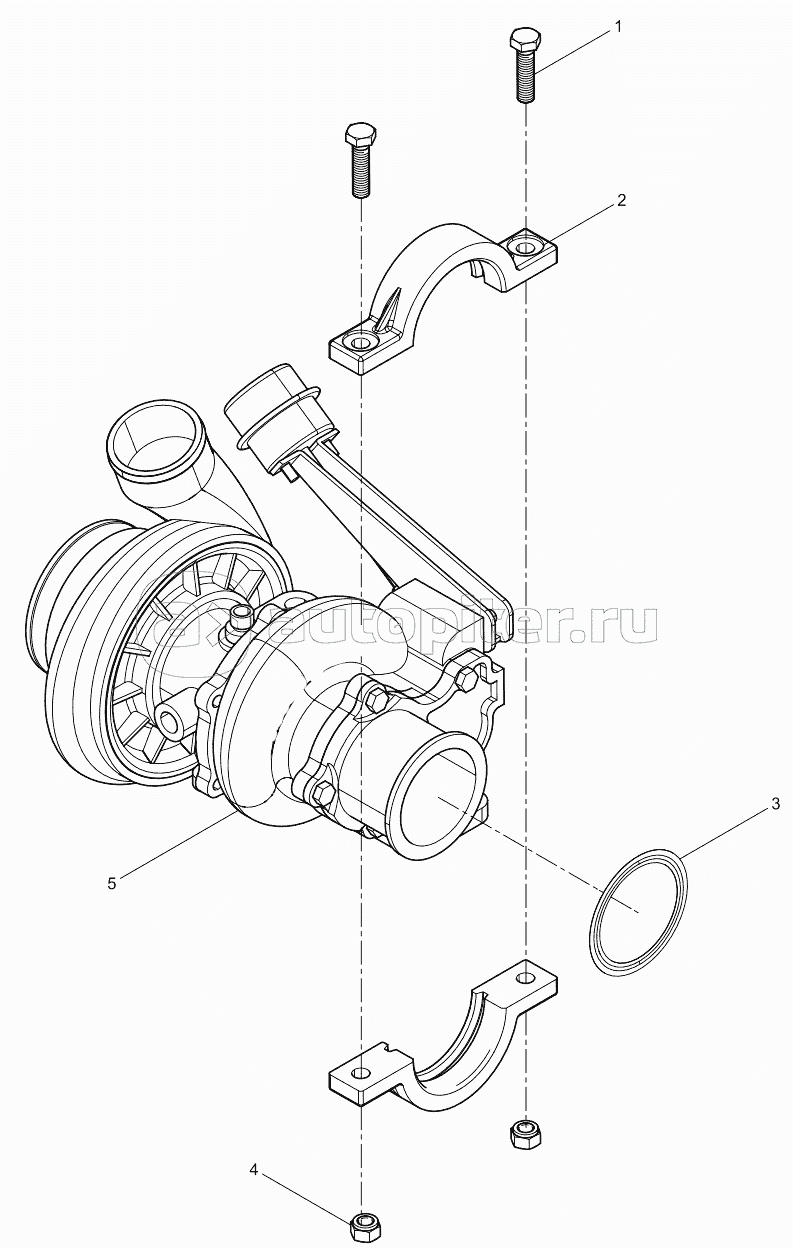 1
2
autopiter.ru
3
5
4