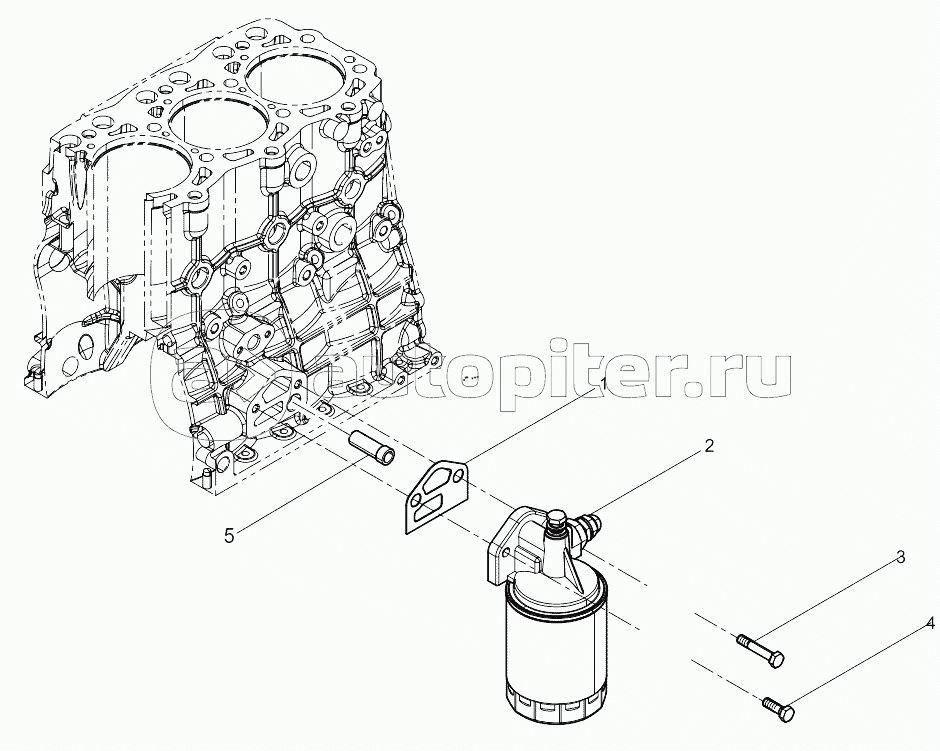 autopiter.ru

1
2
5
3
4