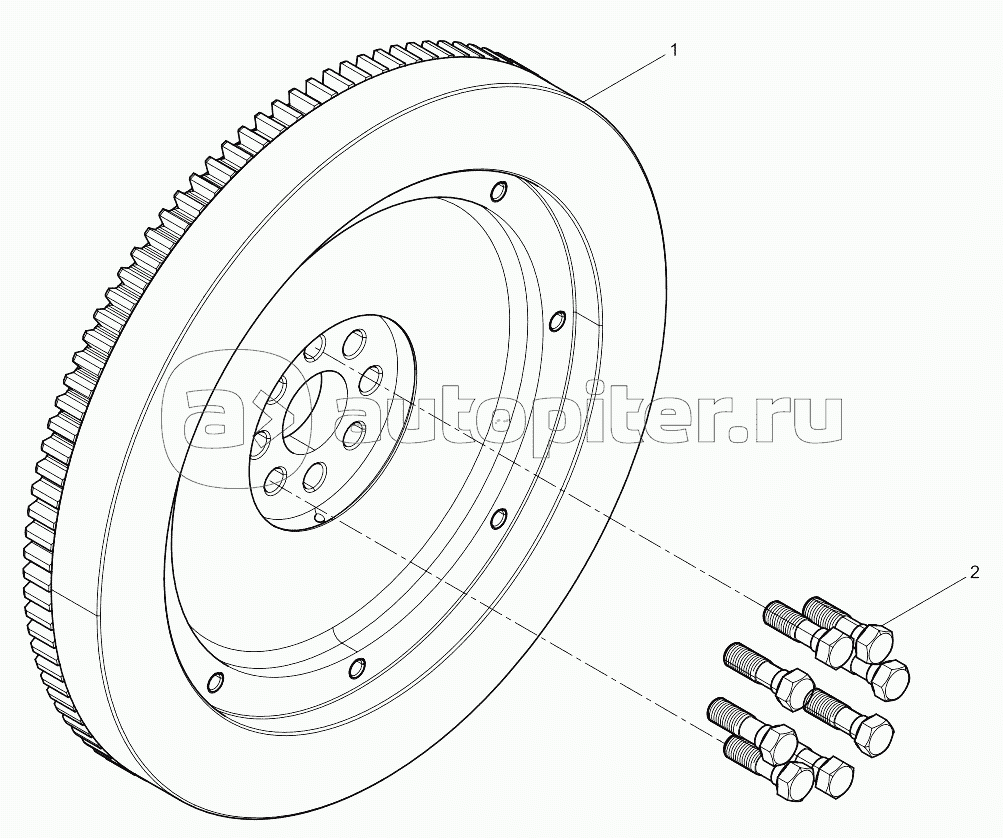 1
autopiter.ru
2