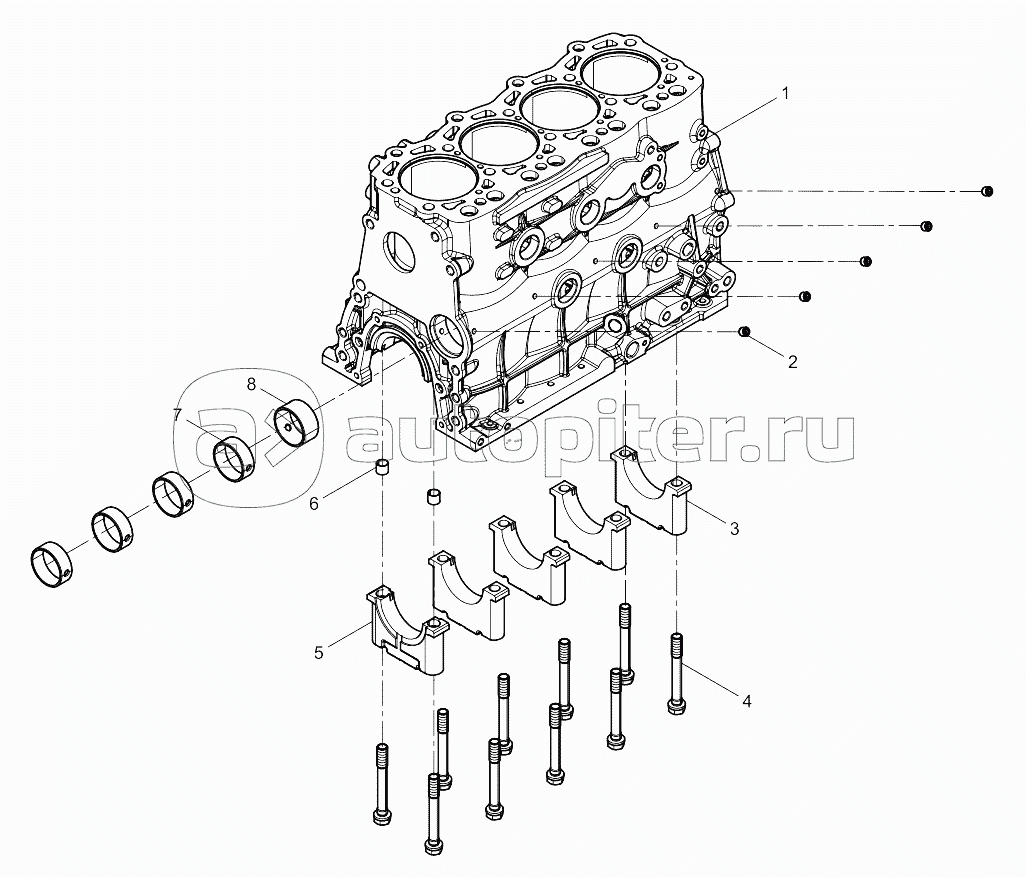 1
2
8
7
autopiter.ru
6
3
5
4