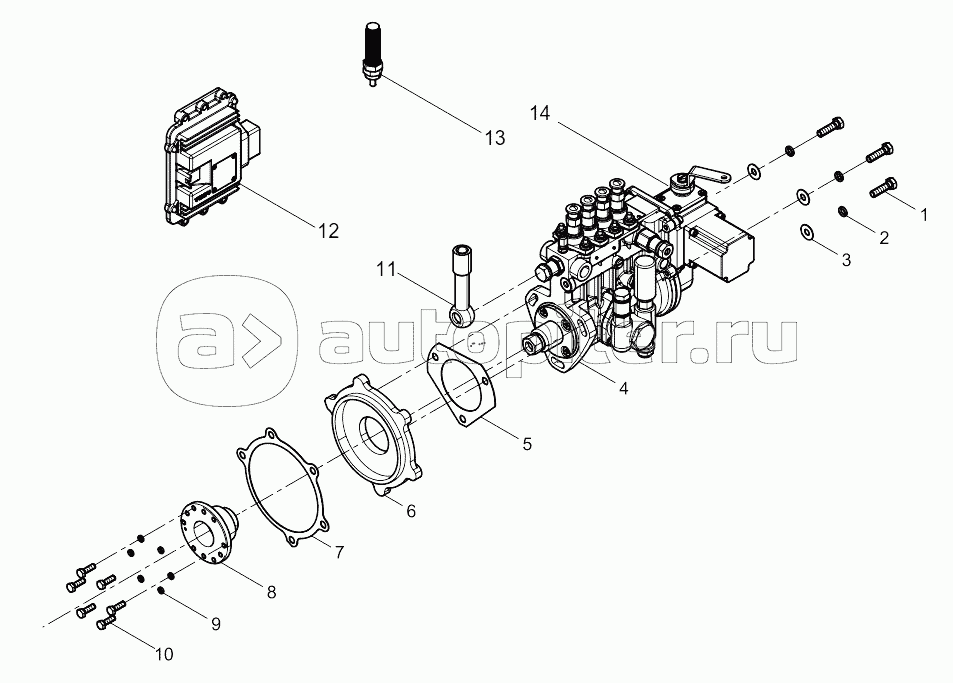 13
14
12
1
2
3
11
autopiter.ru
4
5
6
7
8
9
10