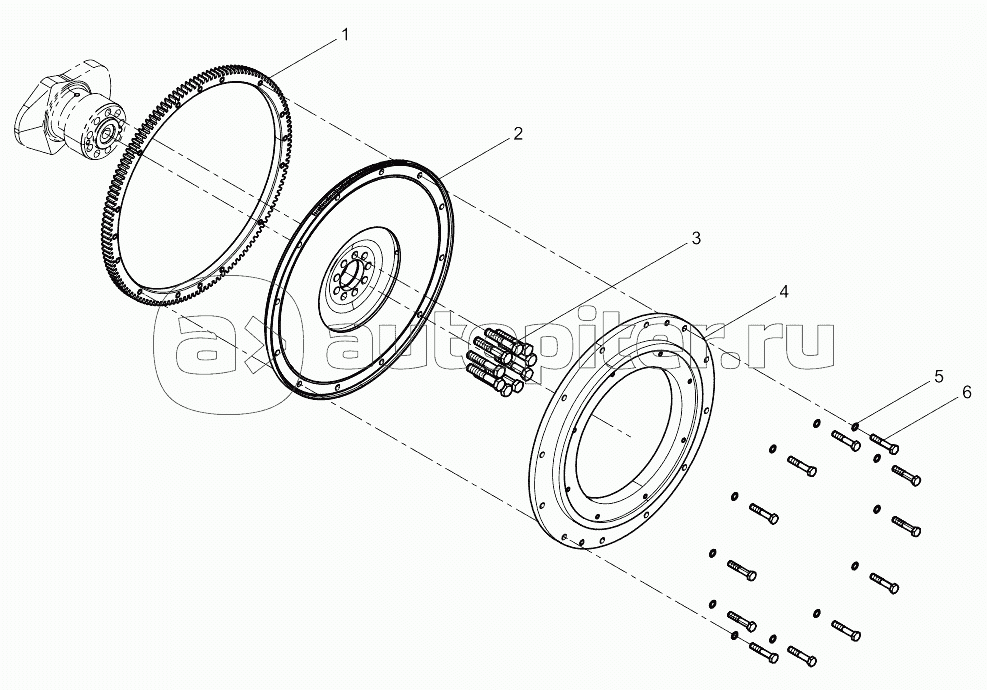 1
2
3
4
5
6
autopiter.ru