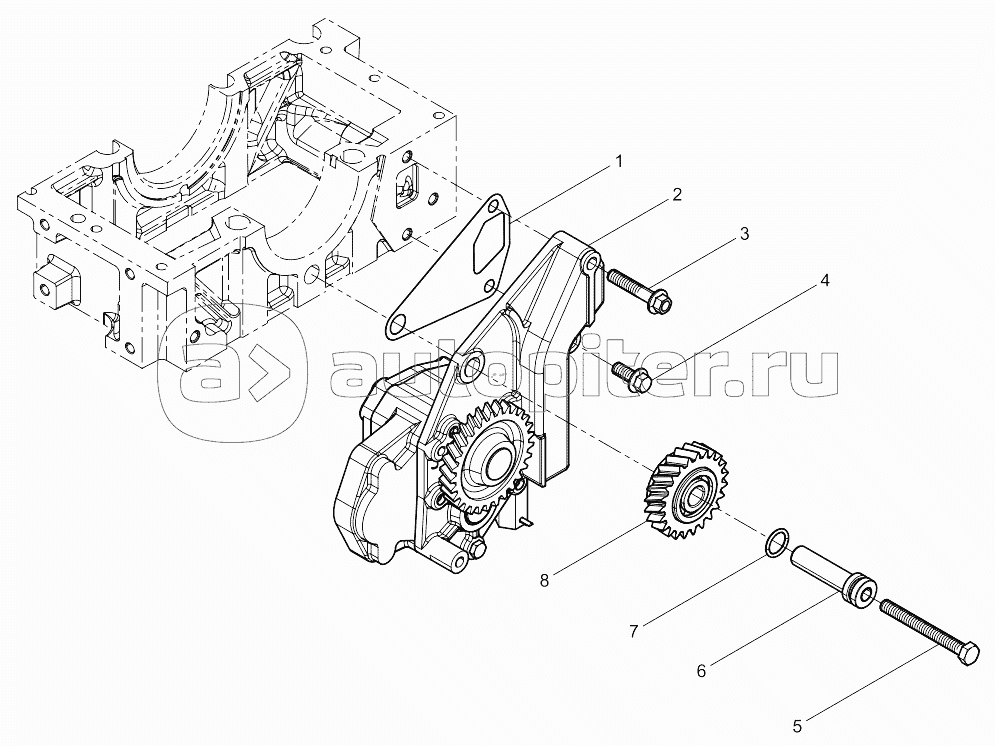 1
2
3
4
autopiter.ru
8
7
6
5